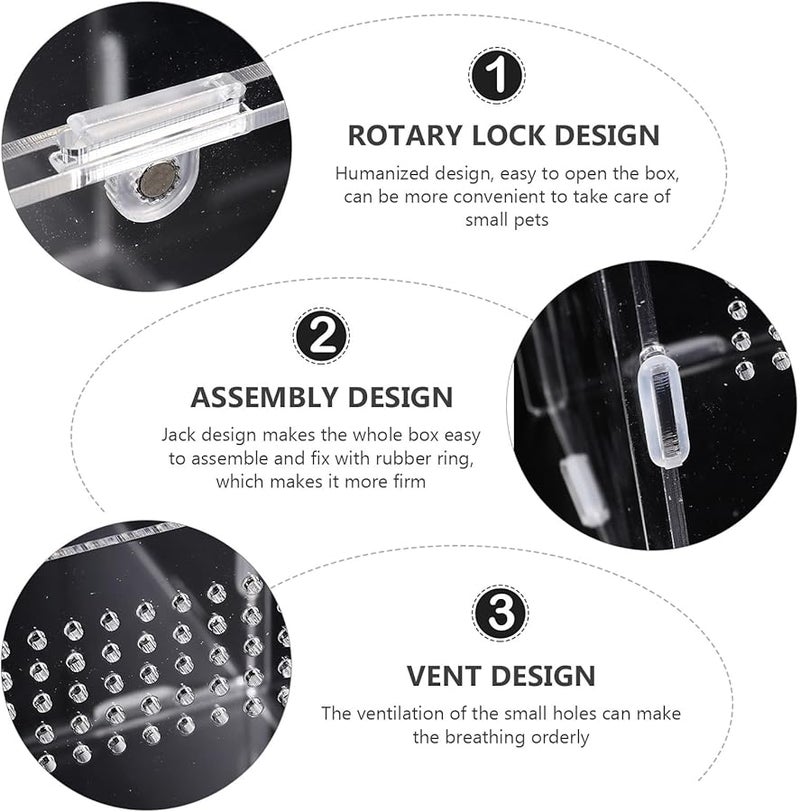 1

ROTARY LOCK DESIGN

Humanized design, easy to open the box, can be more convenient to take care of small pets

2

ASSEMBLY DESIGN

Jack design makes the whole box easy to assemble and fix with rubber ring, which makes it more firm

3

VENT DESIGN

The ventilation of the small holes can make the breathing orderly