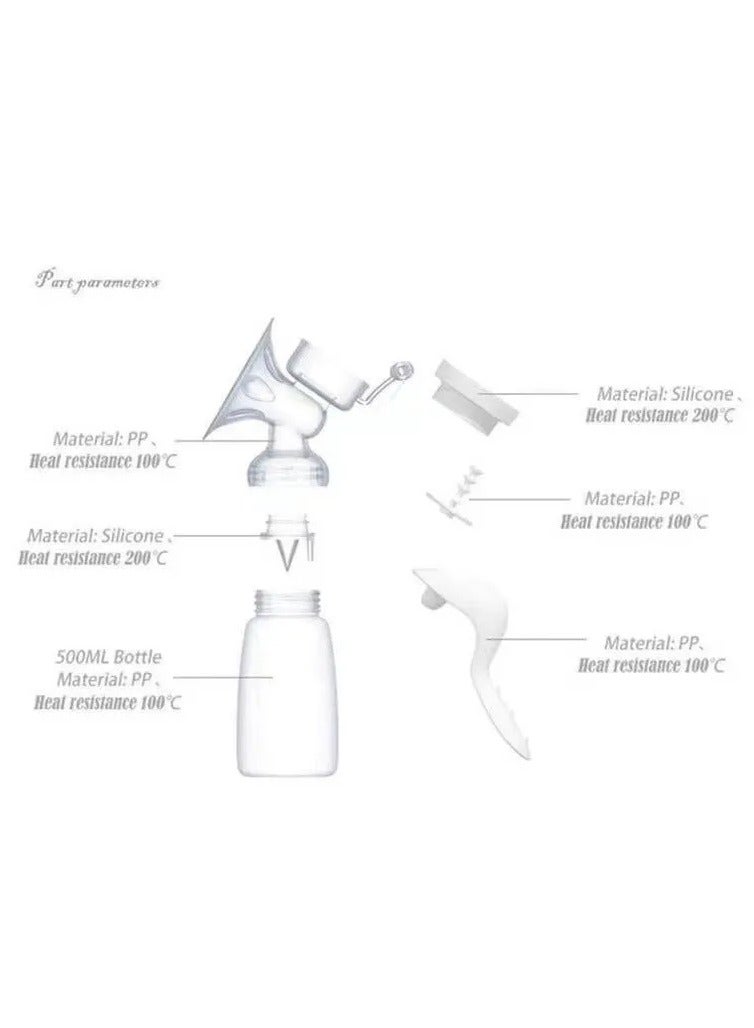 Part parameters

Material: PP、
Heat resistance 100℃

Material: Silicone、
Heat resistance 200℃

500ML Bottle
Material: PP、
Heat resistance 100℃

Material: Silicone、
Heat resistance 200℃

Material: PP、
Heat resistance 100℃

Material: PP、
Heat resistance 100℃