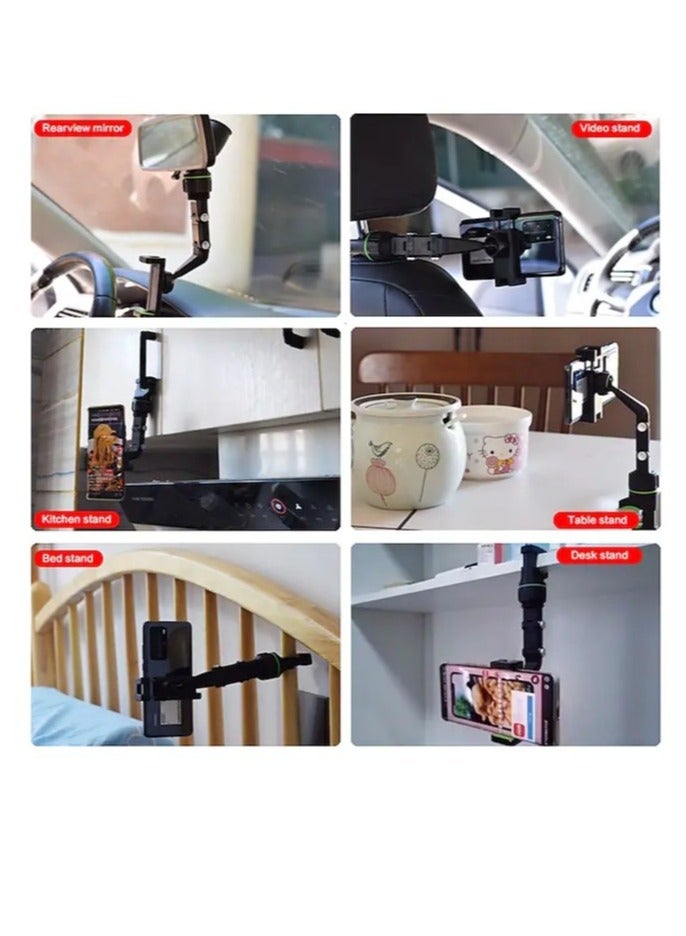 Rearview mirror

Video stand

Kitchen stand

Table stand

Bed stand

Desk stand