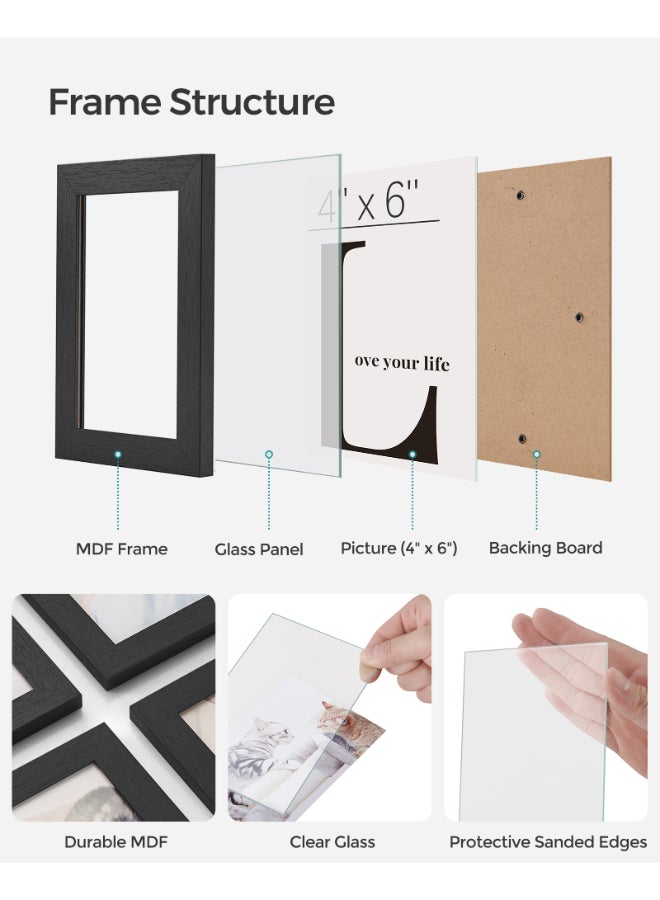 Frame Structure

4" x 6"

L

ove your life

MDF Frame

Glass Panel

Picture (4" x 6")

Backing Board

Durable MDF

Clear Glass

Protective Sanded Edges