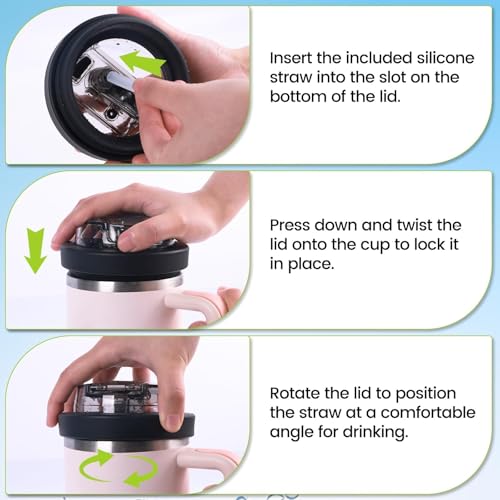 Insert the included silicone straw into the slot on the bottom of the lid.

Press down and twist the lid onto the cup to lock it in place.

Rotate the lid to position the straw at a comfortable angle for drinking.