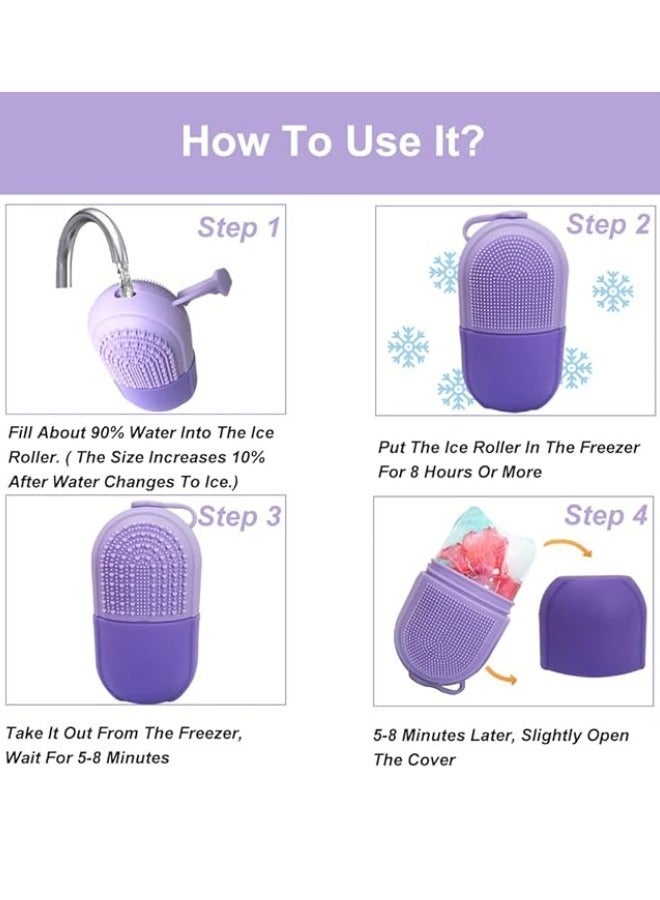 How To Use It?

Step 1

Fill About 90% Water Into The Ice Roller. ( The Size Increases 10% After Water Changes To Ice.)

Step 2

Put The Ice Roller In The Freezer For 8 Hours Or More

Step 3

Take It Out From The Freezer, Wait For 5-8 Minutes

Step 4

5-8 Minutes Later, Slightly Open The Cover