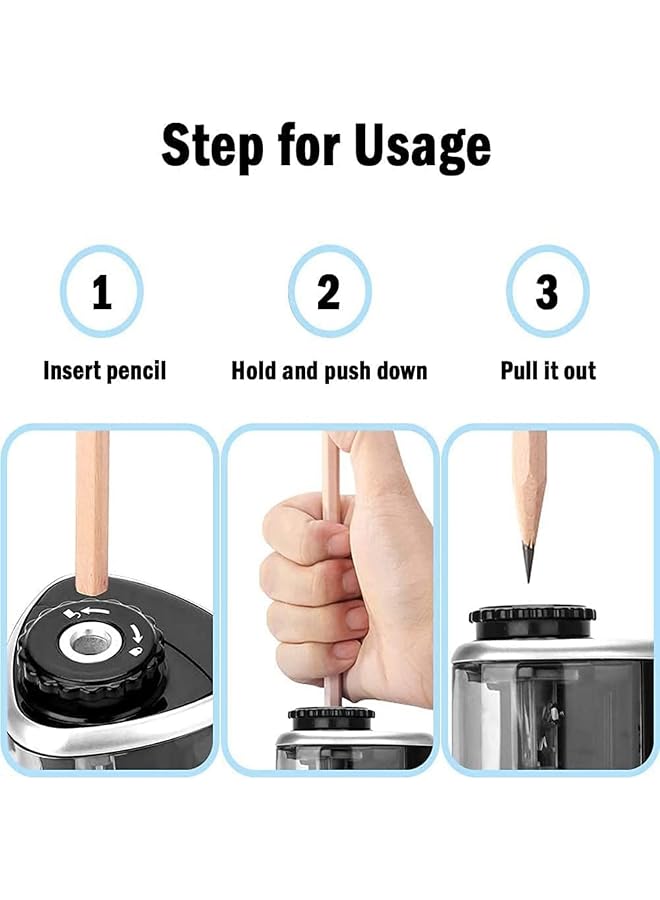 Step for Usage

1
Insert pencil

2
Hold and push down

3
Pull it out