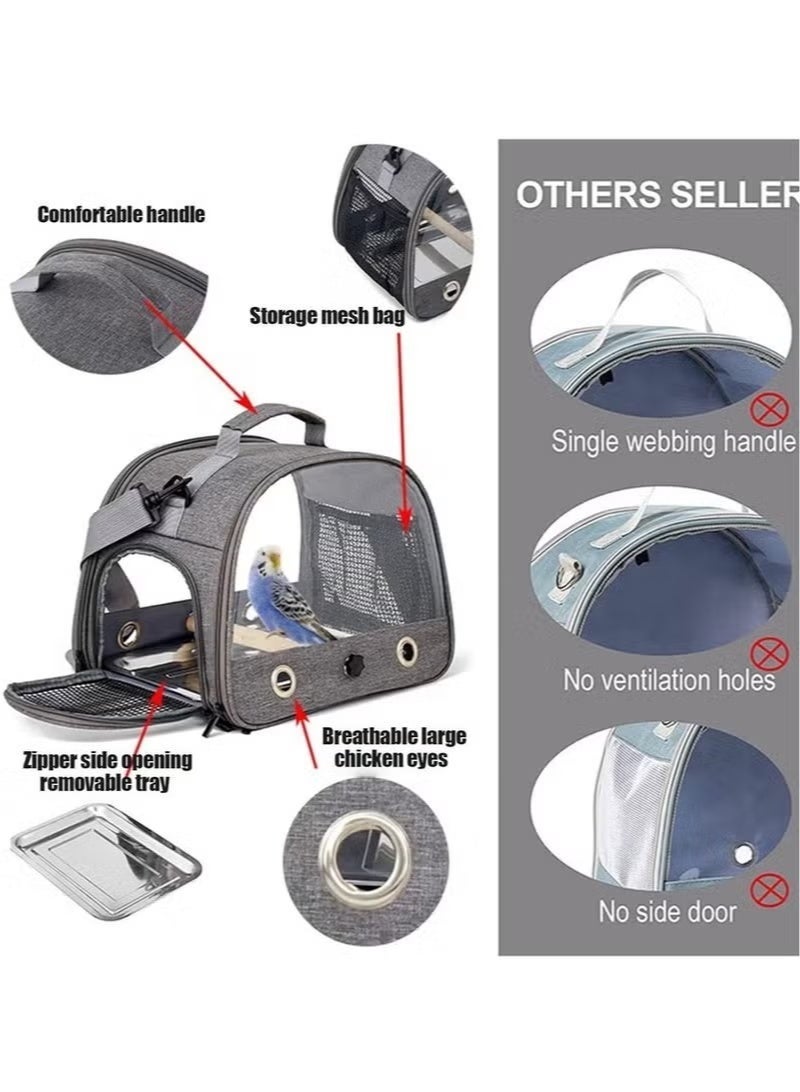 Comfortable handle

Storage mesh bag

Zipper side opening removable tray

Breathable large chicken eyes

OTHERS SELLER

Single webbing handle

No ventilation holes

No side door