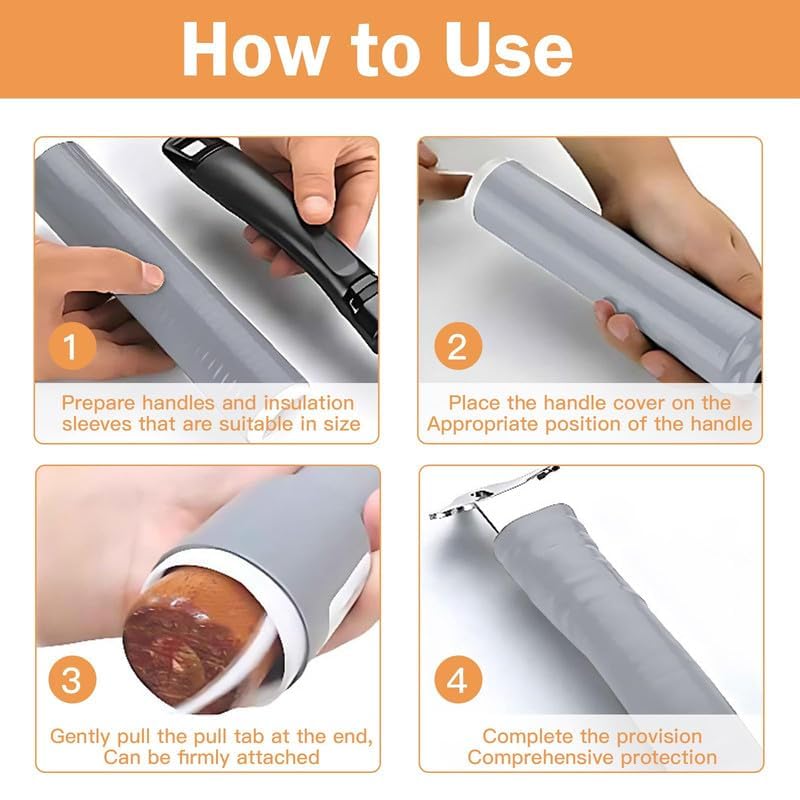 How to Use

1
Prepare handles and insulation sleeves that are suitable in size

2
Place the handle cover on the Appropriate position of the handle

3
Gently pull the pull tab at the end, Can be firmly attached

4
Complete the provision Comprehensive protection