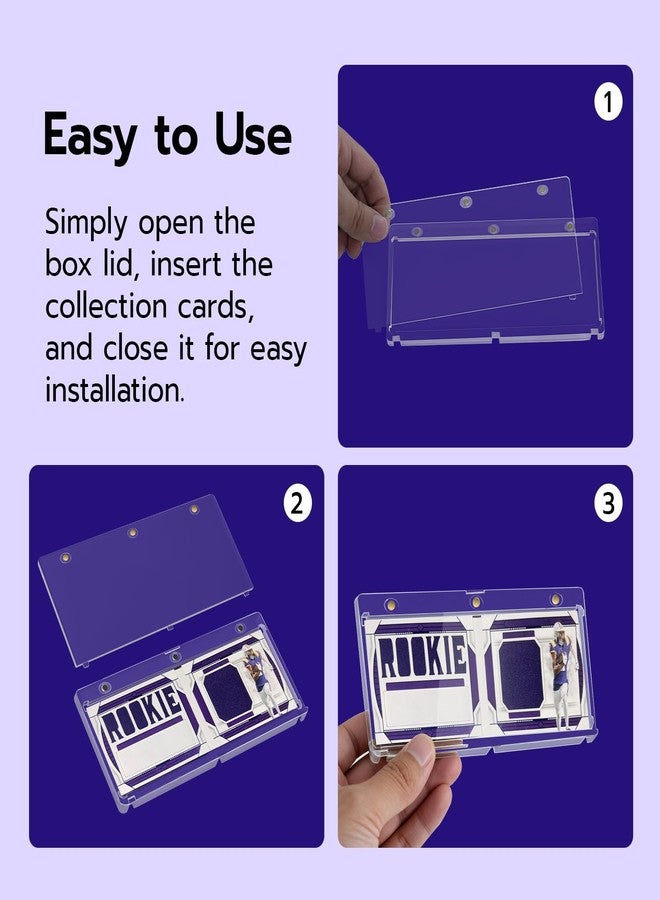 Easy to Use

Simply open the box lid, insert the collection cards, and close it for easy installation.

1

2

ROOKIE

3

ROOKIE