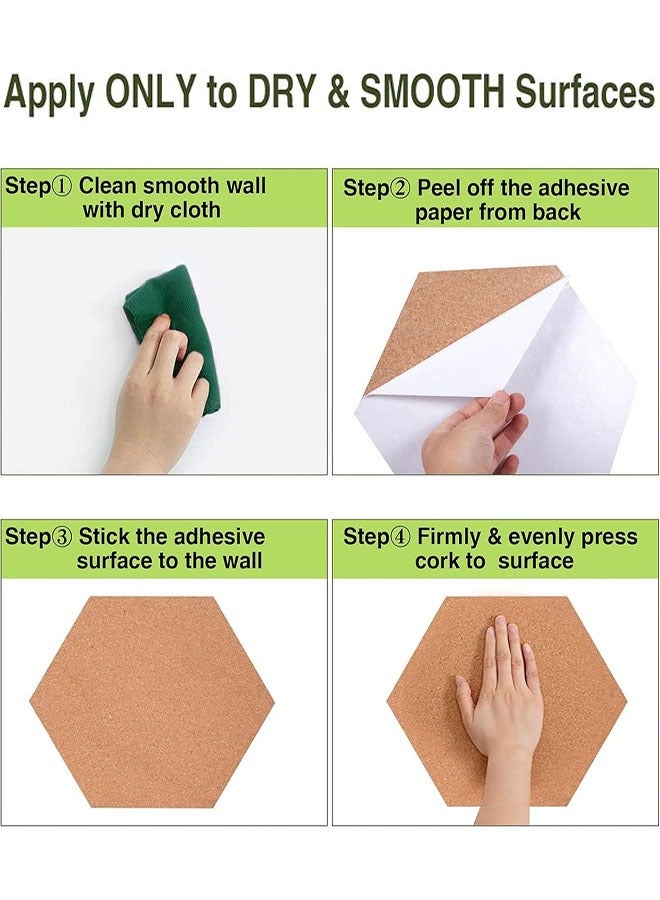 Apply ONLY to DRY & SMOOTH Surfaces

Step① Clean smooth wall with dry cloth

Step② Peel off the adhesive paper from back

Step③ Stick the adhesive surface to the wall

Step④ Firmly & evenly press cork to surface