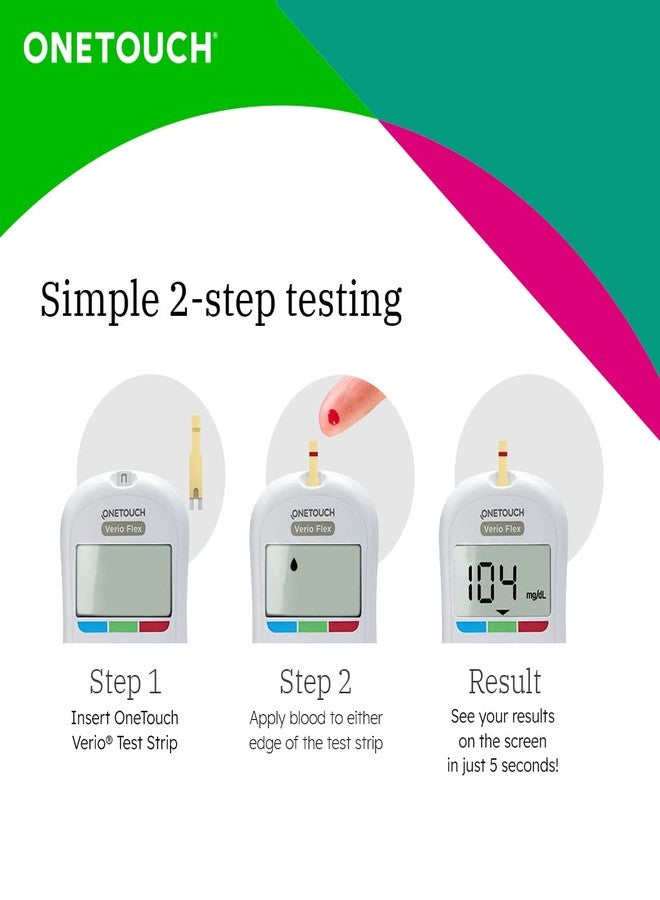 ONETOUCH®

Simple 2-step testing

ONETOUCH
Verio Flex

ONETOUCH
Verio Flex

ONETOUCH
Verio Flex

104 mg/dL

Step 1
Insert OneTouch Verio® Test Strip

Step 2
Apply blood to either edge of the test strip

Result
See your results on the screen in just 5 seconds!