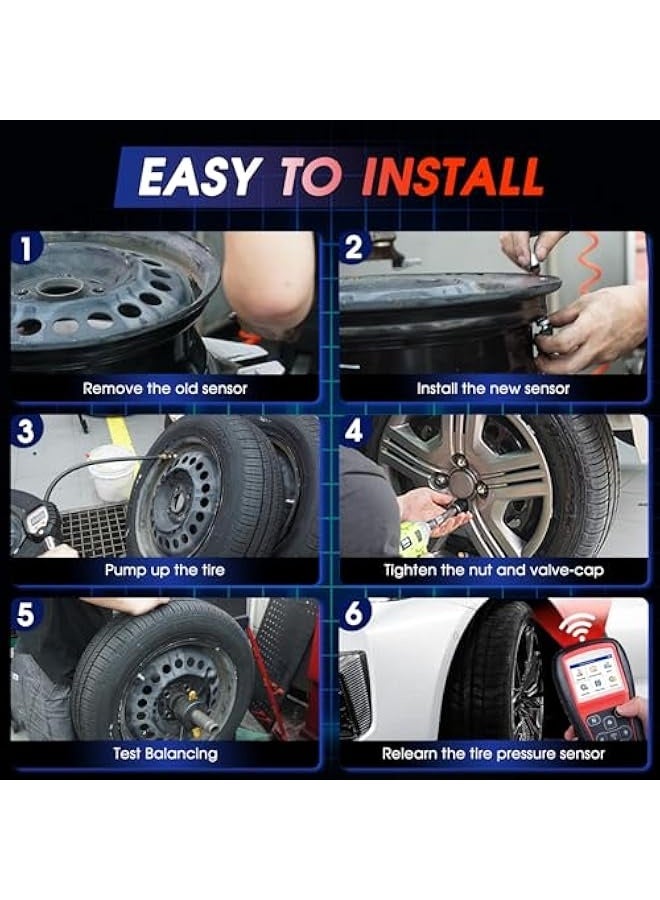 EASY TO INSTALL

1
Remove the old sensor

2
Install the new sensor

3
Pump up the tire

4
Tighten the nut and valve-cap

5
Test Balancing

6
Relearn the tire pressure sensor