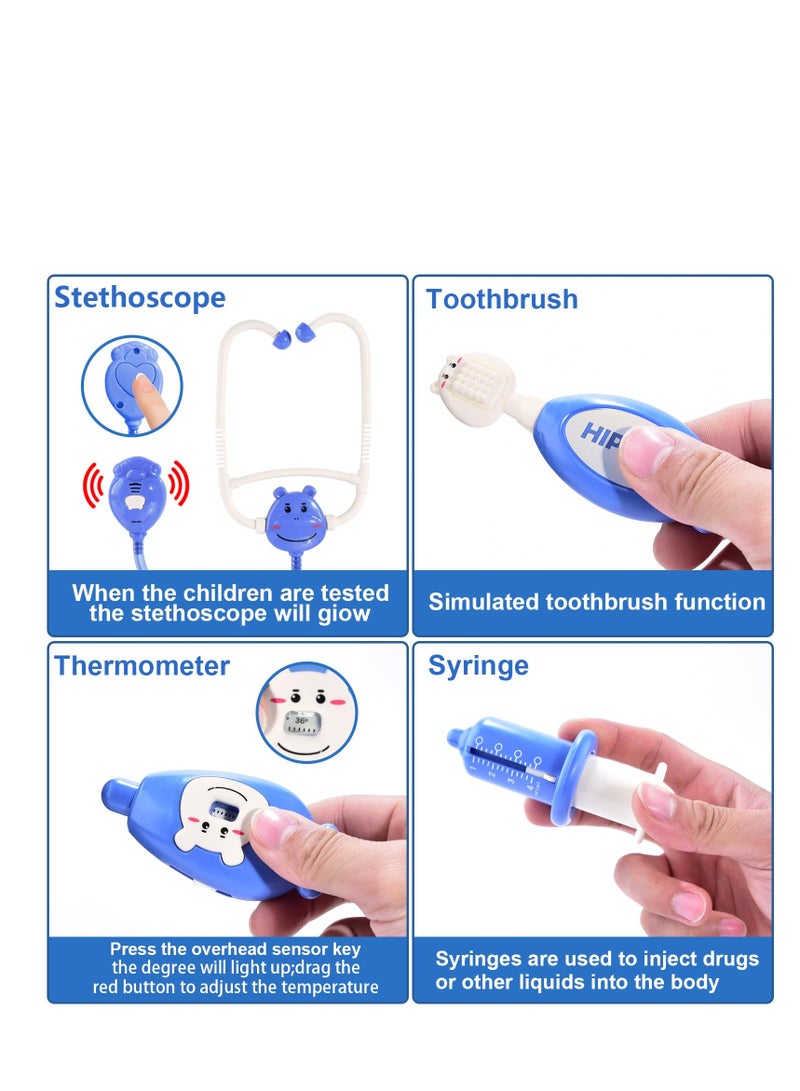 Stethoscope

When the children are tested the stethoscope will giow

Toothbrush

HIP

Simulated toothbrush function

Thermometer

36°

Press the overhead sensor key the degree will light up;drag the red button to adjust the temperature

Syringe

1 2 3 4

Syringes are used to inject drugs or other liquids into the body