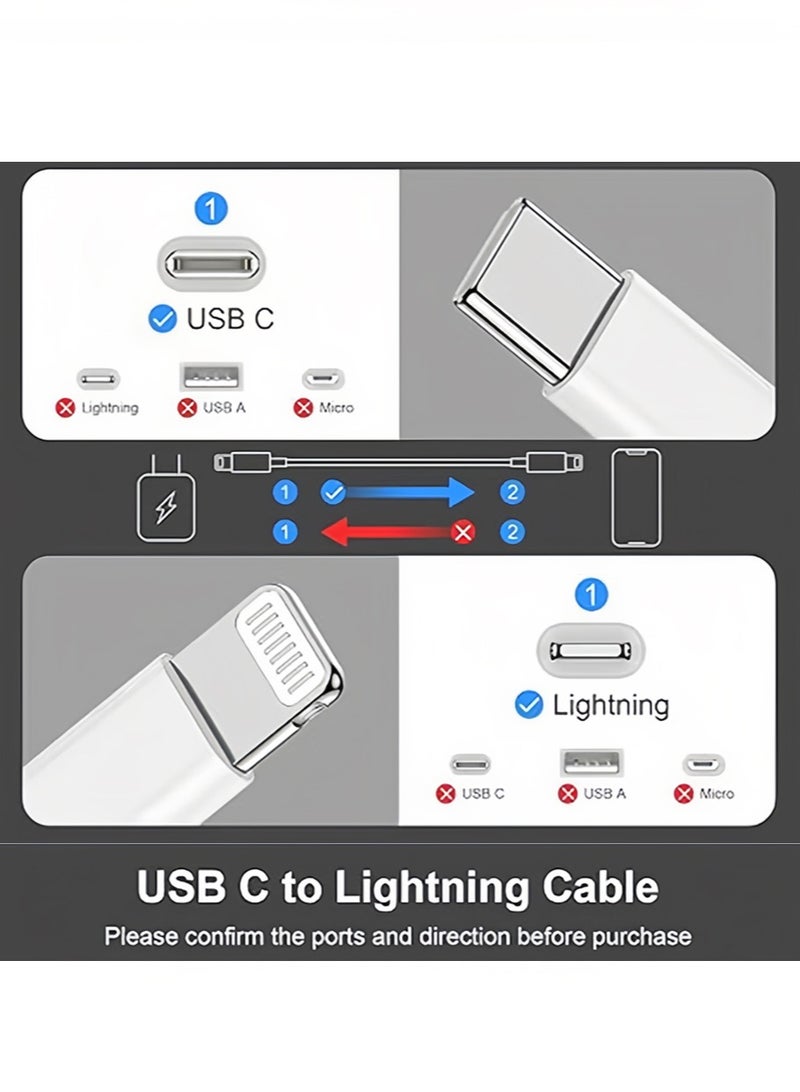 1

USB C

Lightning USB A Micro

1 2

1 2

1

Lightning

USB C USB A Micro

USB C to Lightning Cable

Please confirm the ports and direction before purchase