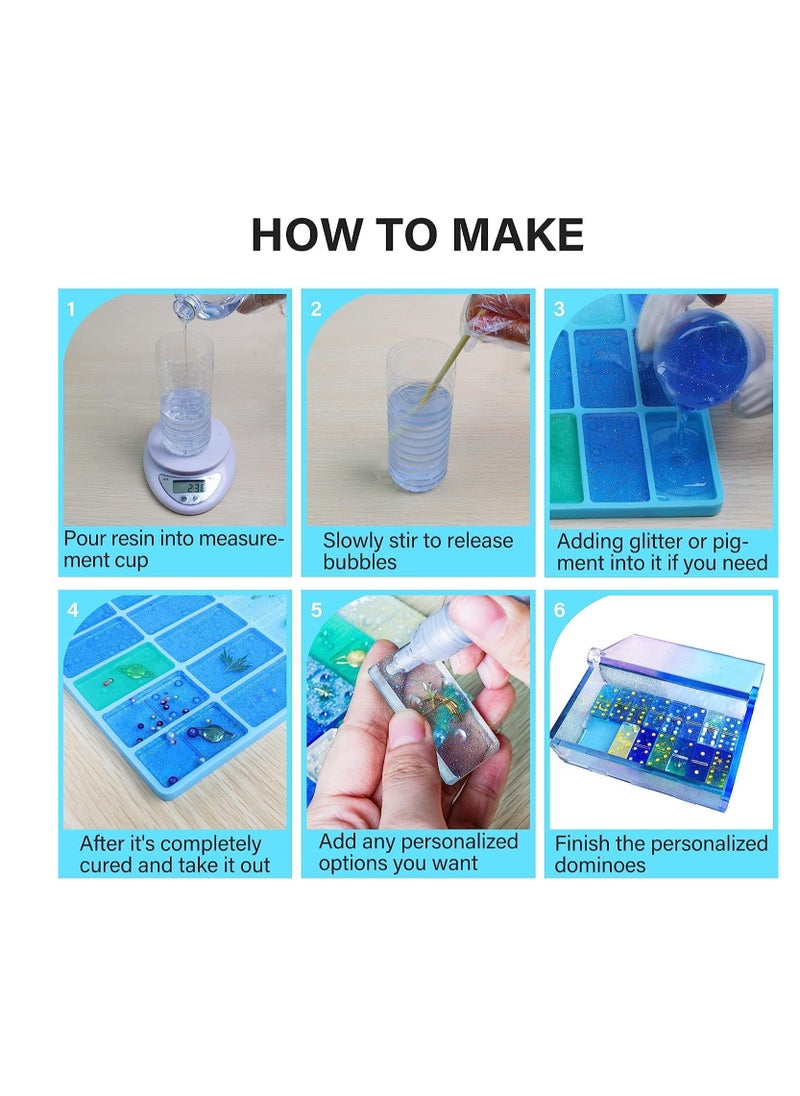 HOW TO MAKE

1

Pour resin into measurement cup

2

Slowly stir to release bubbles

3

Adding glitter or pigment into it if you need

4

After it's completely cured and take it out

5

Add any personalized options you want

6

Finish the personalized dominoes