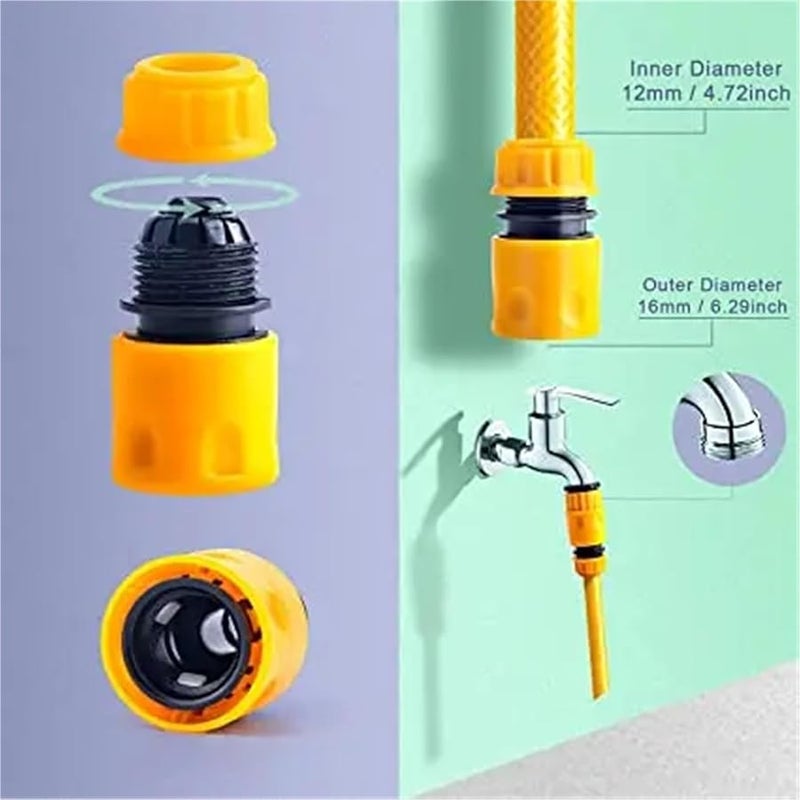 Inner Diameter
12mm / 4.72inch

Outer Diameter
16mm / 6.29inch