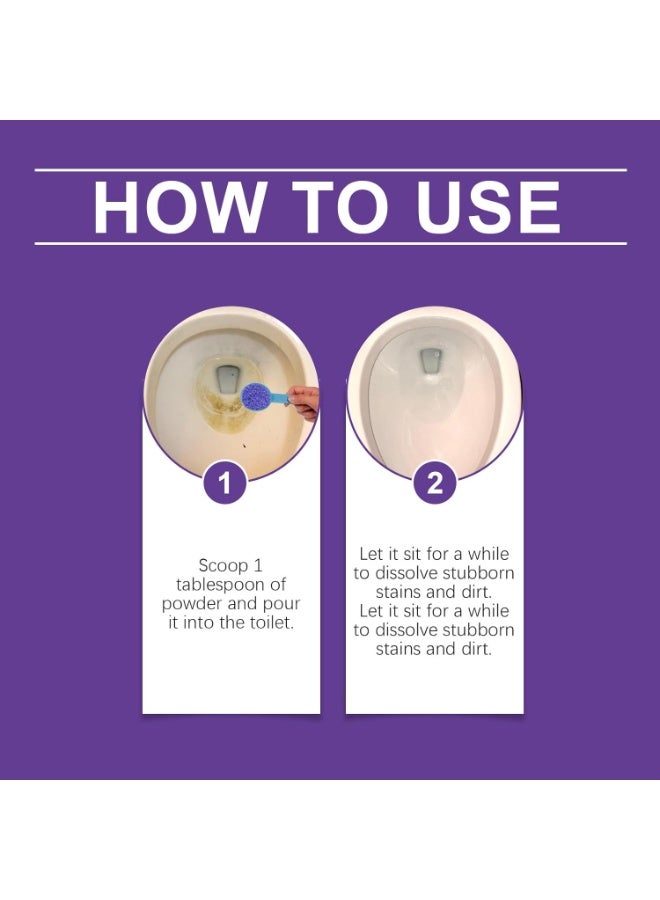 HOW TO USE

1

Scoop 1 tablespoon of powder and pour it into the toilet.

2

Let it sit for a while to dissolve stubborn stains and dirt.
Let it sit for a while to dissolve stubborn stains and dirt.