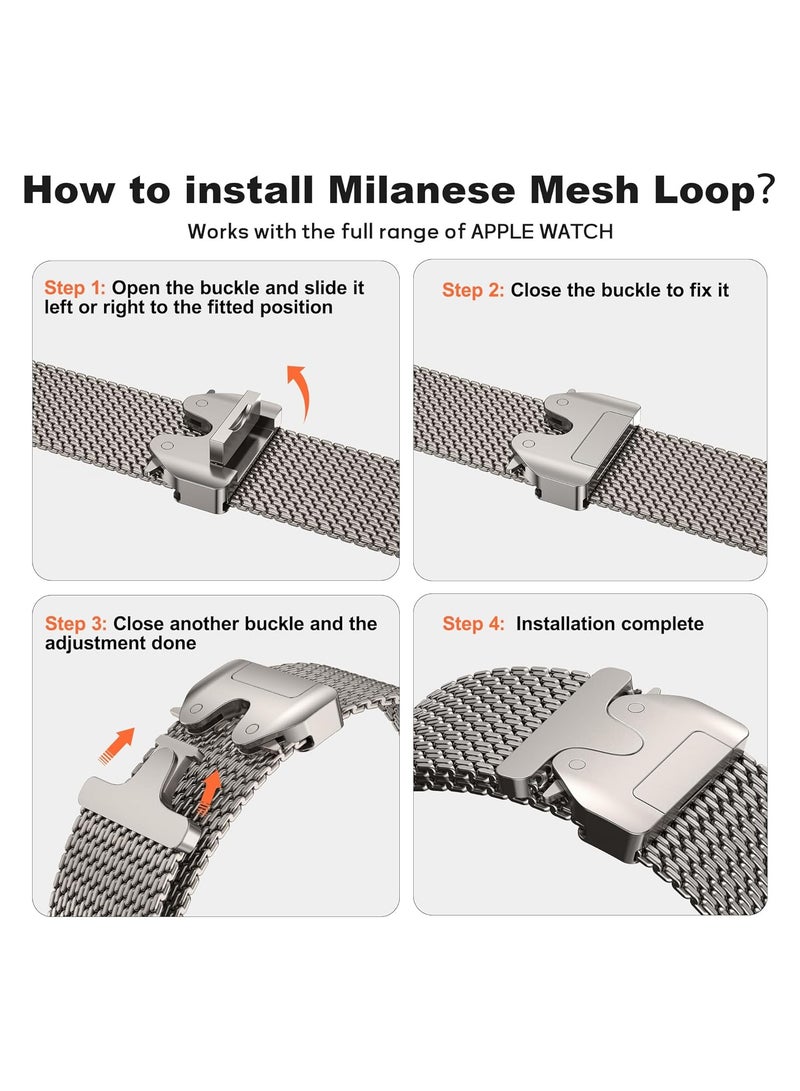 How to install Milanese Mesh Loop?

Works with the full range of APPLE WATCH

Step 1: Open the buckle and slide it left or right to the fitted position

Step 2: Close the buckle to fix it

Step 3: Close another buckle and the adjustment done

Step 4: Installation complete