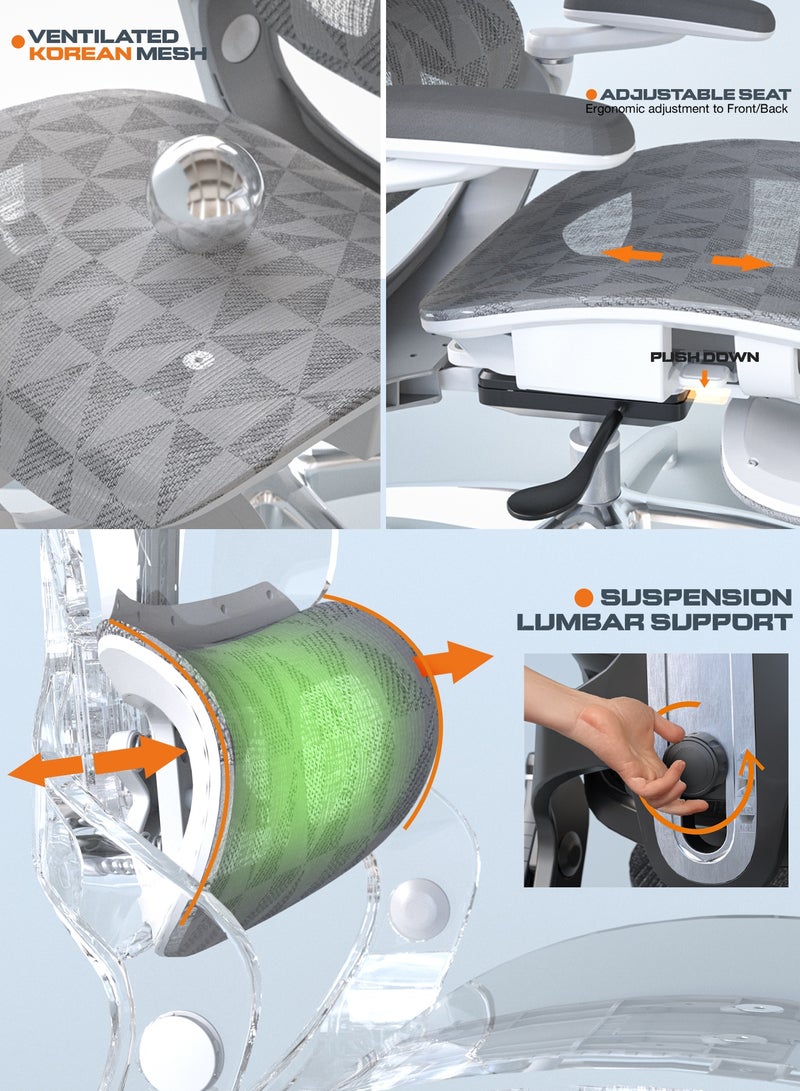 VENTILATED KOREAN MESH

ADJUSTABLE SEAT
Ergonomic adjustment to Front/Back

PUSH DOWN

SUSPENSION LUMBAR SUPPORT