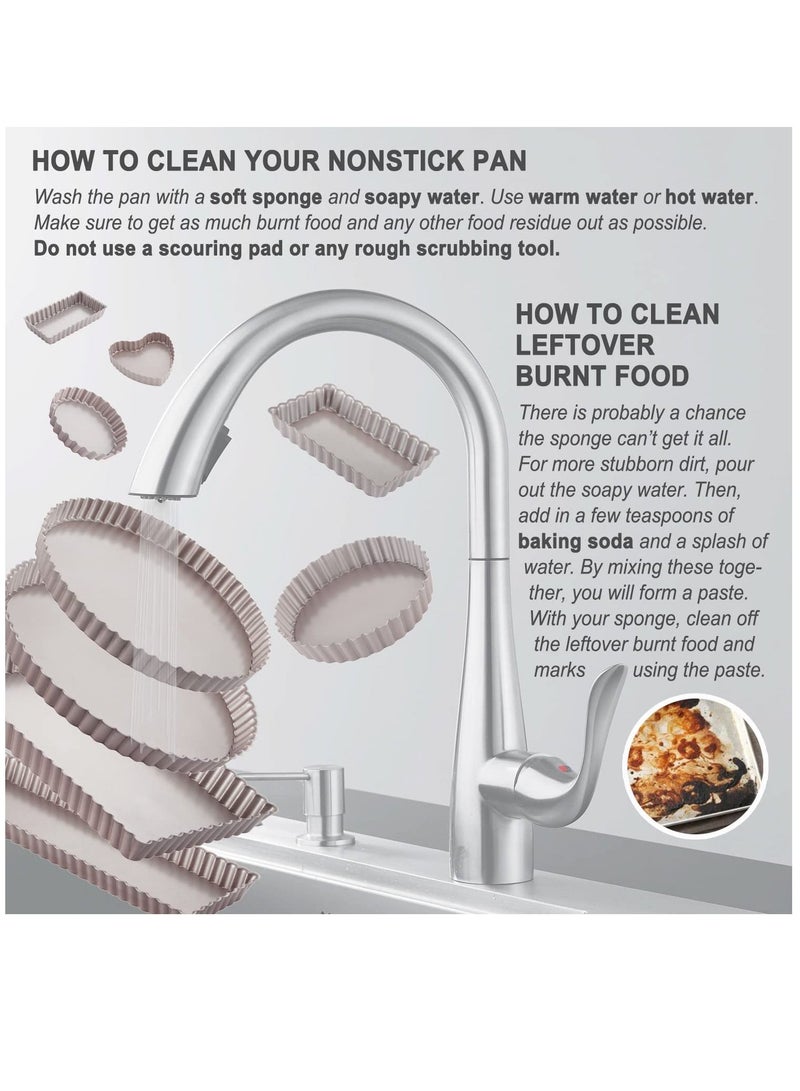 HOW TO CLEAN YOUR NONSTICK PAN

Wash the pan with a soft sponge and soapy water. Use warm water or hot water. Make sure to get as much burnt food and any other food residue out as possible.
Do not use a scouring pad or any rough scrubbing tool.

HOW TO CLEAN LEFTOVER BURNT FOOD

There is probably a chance the sponge can't get it all. For more stubborn dirt, pour out the soapy water. Then, add in a few teaspoons of baking soda and a splash of water. By mixing these together, you will form a paste. With your sponge, clean off the leftover burnt food and marks using the paste.