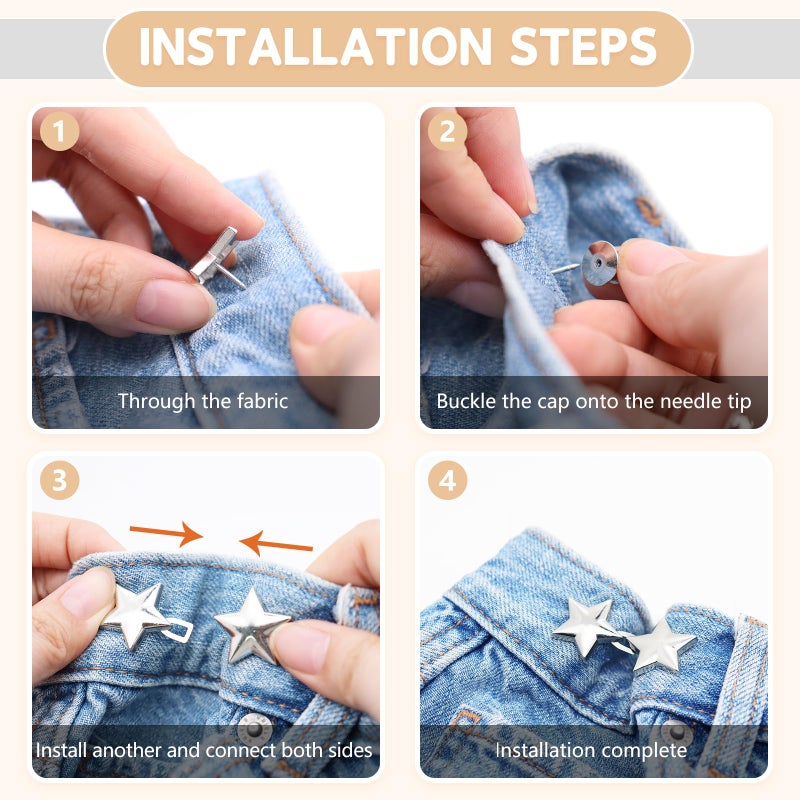 INSTALLATION STEPS

1
Through the fabric

2
Buckle the cap onto the needle tip

3
Install another and connect both sides

4
Installation complete