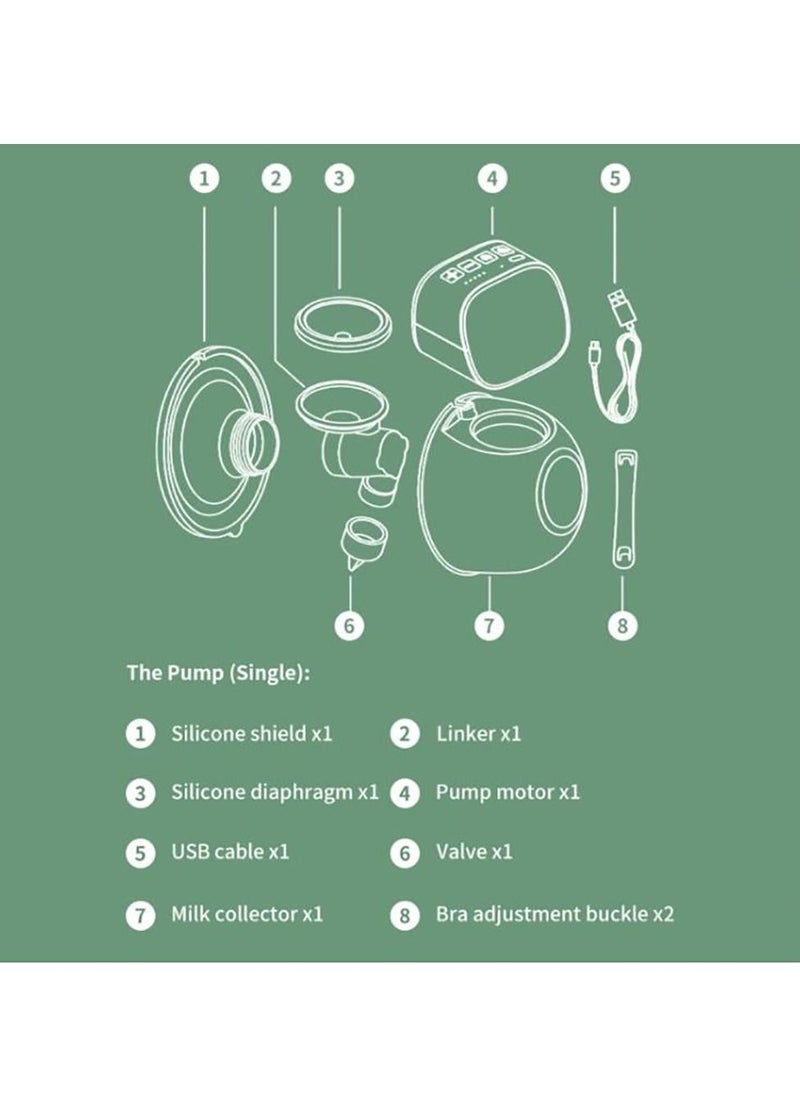 1 2 3 4 5

6 7 8

The Pump (Single):

1 Silicone shield x1
2 Linker x1
3 Silicone diaphragm x1
4 Pump motor x1
5 USB cable x1
6 Valve x1
7 Milk collector x1
8 Bra adjustment buckle x2