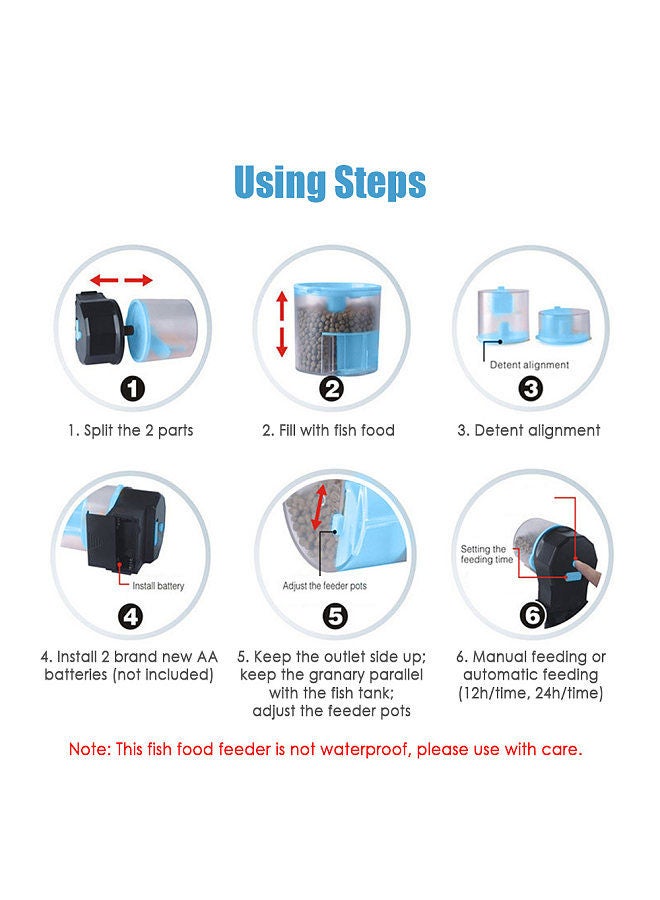 Using Steps

1

1. Split the 2 parts

2

2. Fill with fish food

Detent alignment

3

3. Detent alignment

Install battery

4

4. Install 2 brand new AA batteries (not included)

Adjust the feeder pots

5

5. Keep the outlet side up; keep the granary parallel with the fish tank; adjust the feeder pots

Setting the feeding time

6

6. Manual feeding or automatic feeding (12h/time, 24h/time)

Note: This fish food feeder is not waterproof, please use with care.