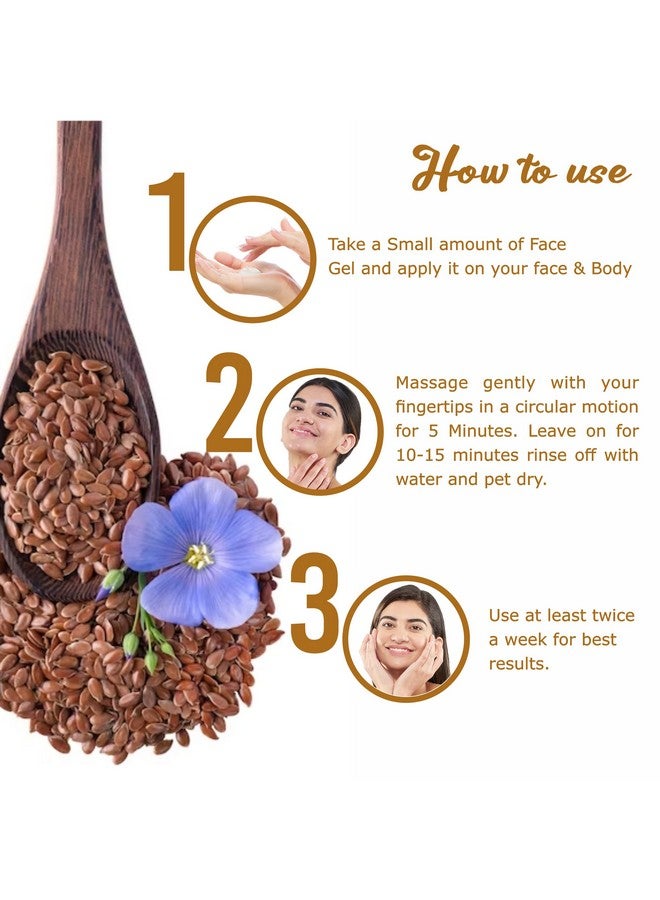 How to use

1

Take a Small amount of Face Gel and apply it on your face & Body

2

Massage gently with your fingertips in a circular motion for 5 Minutes. Leave on for 10-15 minutes rinse off with water and pet dry.

3

Use at least twice a week for best results.