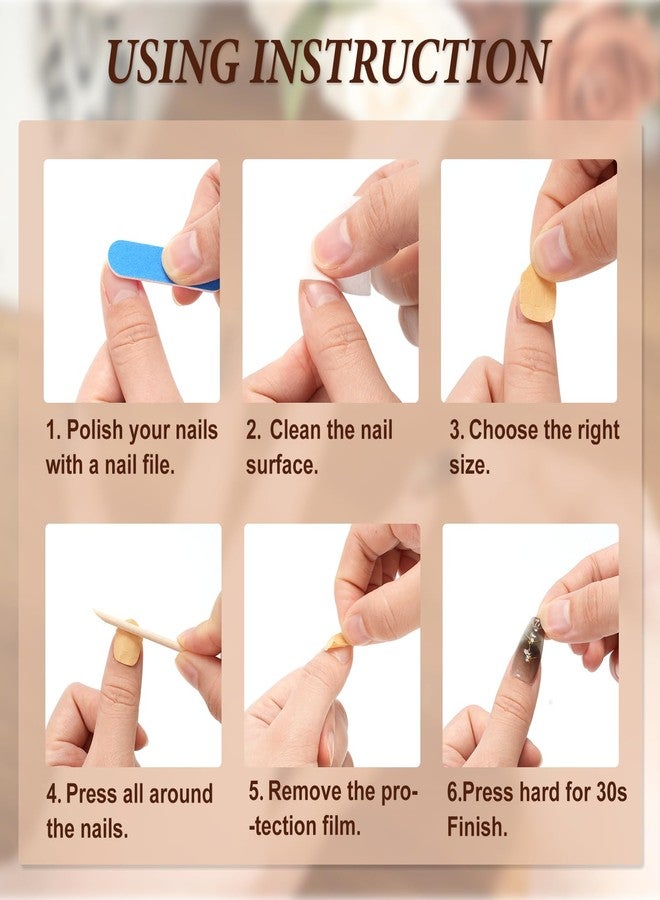 USING INSTRUCTION

1. Polish your nails with a nail file.

2. Clean the nail surface.

3. Choose the right size.

4. Press all around the nails.

5. Remove the pro--tection film.

6.Press hard for 30s Finish.