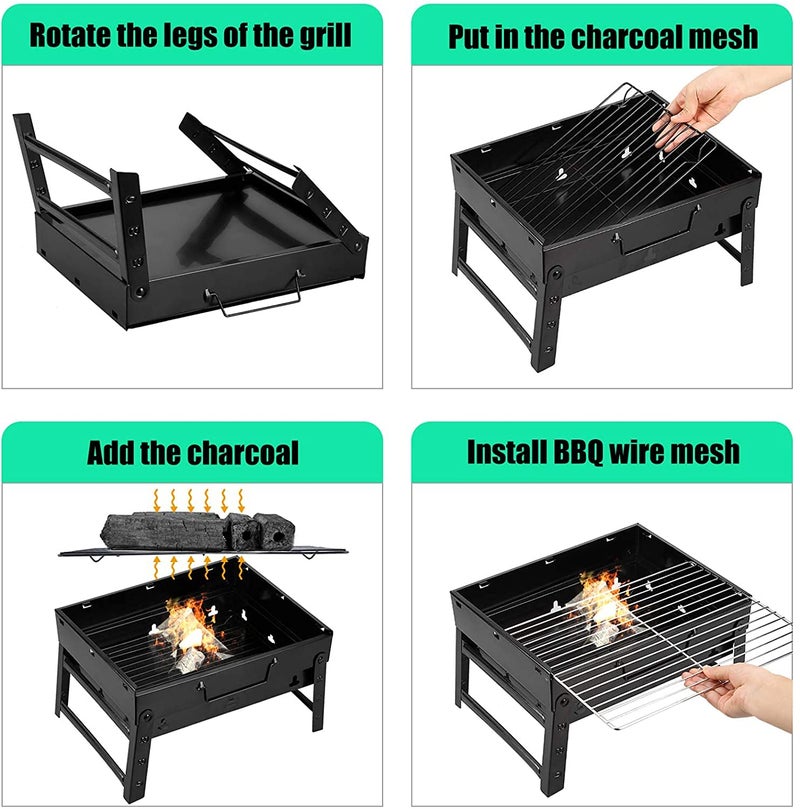 Rotate the legs of the grill

Put in the charcoal mesh

Add the charcoal

Install BBQ wire mesh