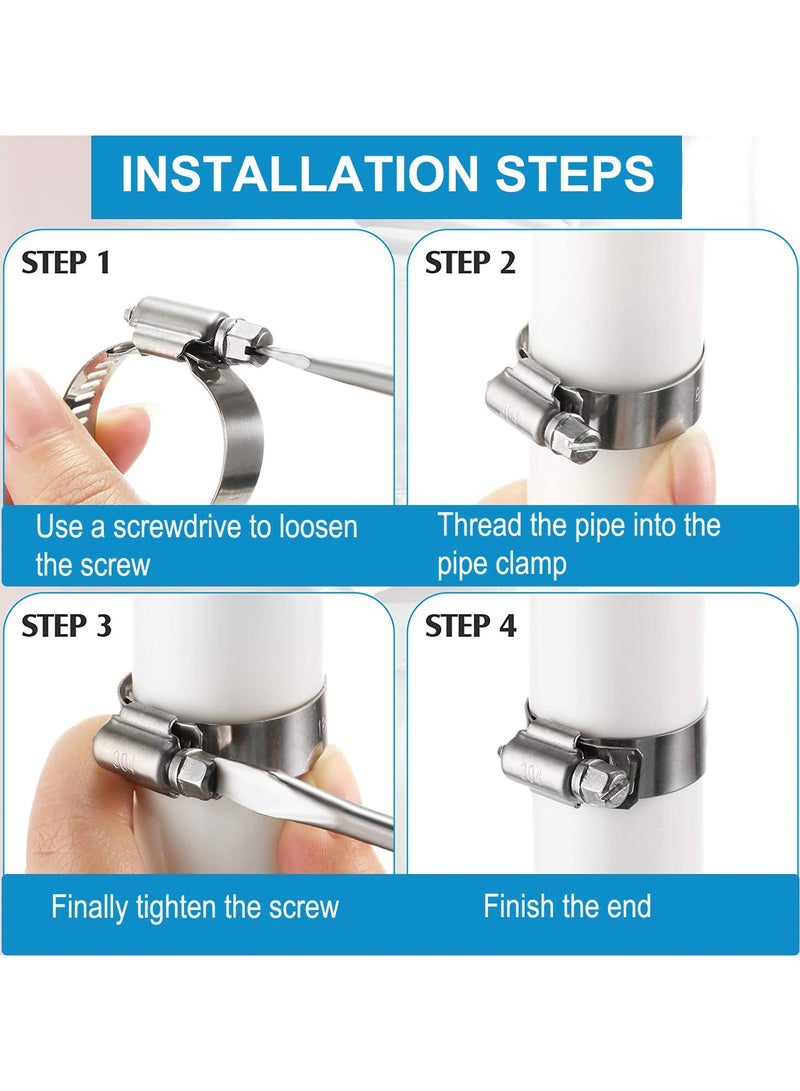 INSTALLATION STEPS

STEP 1

Use a screwdrive to loosen the screw

STEP 2

Thread the pipe into the pipe clamp

STEP 3

Finally tighten the screw

STEP 4

Finish the end