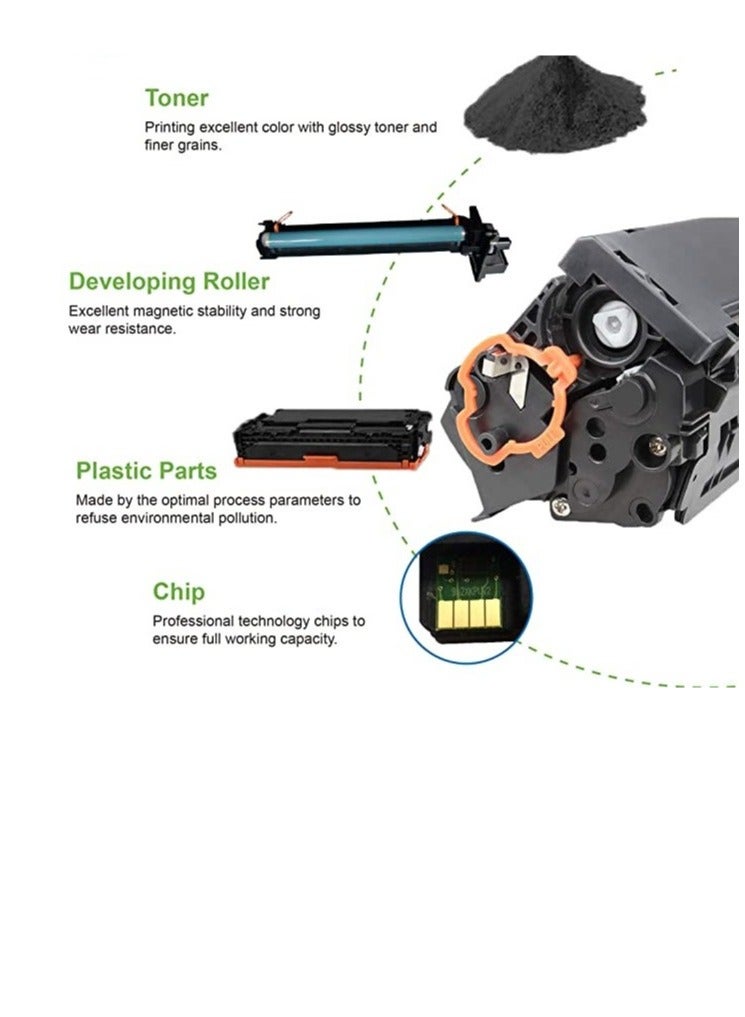 Toner
Printing excellent color with glossy toner and finer grains.

Developing Roller
Excellent magnetic stability and strong wear resistance.

Plastic Parts
Made by the optimal process parameters to refuse environmental pollution.

Chip
Professional technology chips to ensure full working capacity.