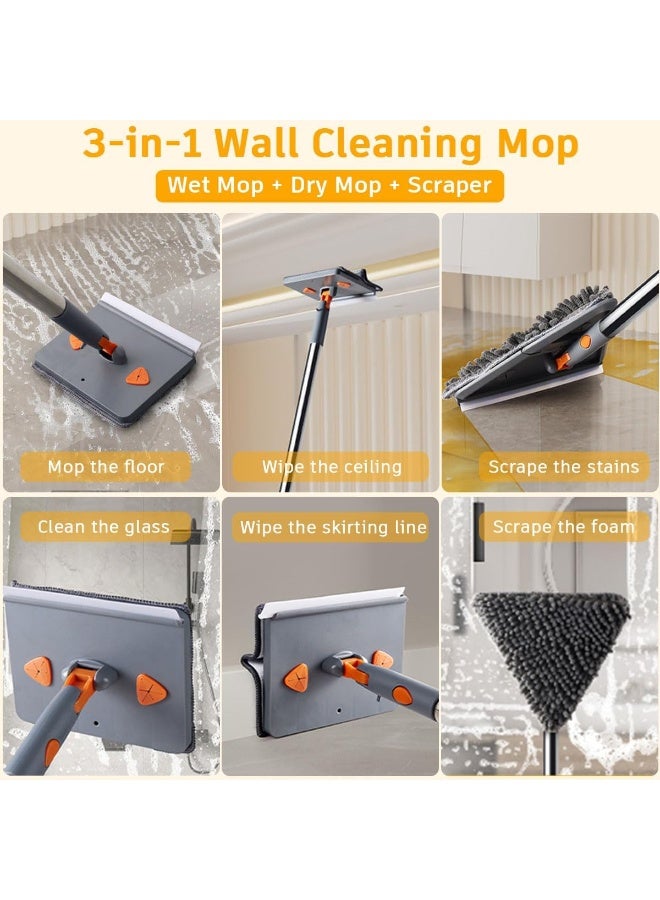 3-in-1 Wall Cleaning Mop

Wet Mop + Dry Mop + Scraper

Mop the floor

Wipe the ceiling

Scrape the stains

Clean the glass

Wipe the skirting line

Scrape the foam