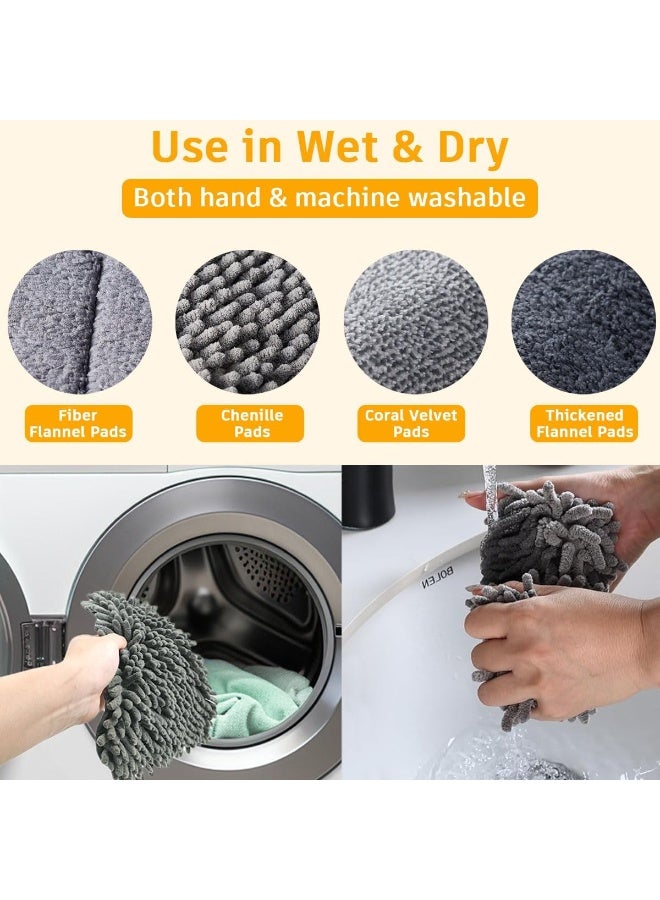 Use in Wet & Dry

Both hand & machine washable

Fiber Flannel Pads

Chenille Pads

Coral Velvet Pads

Thickened Flannel Pads

BOLEN