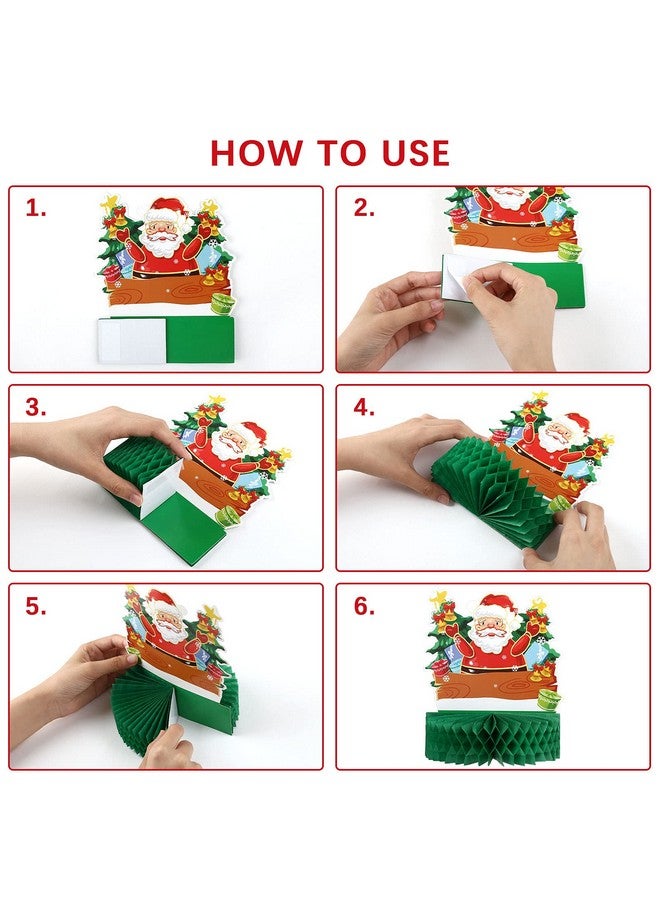 HOW TO USE

1.

2.

3.

4.

5.

6.