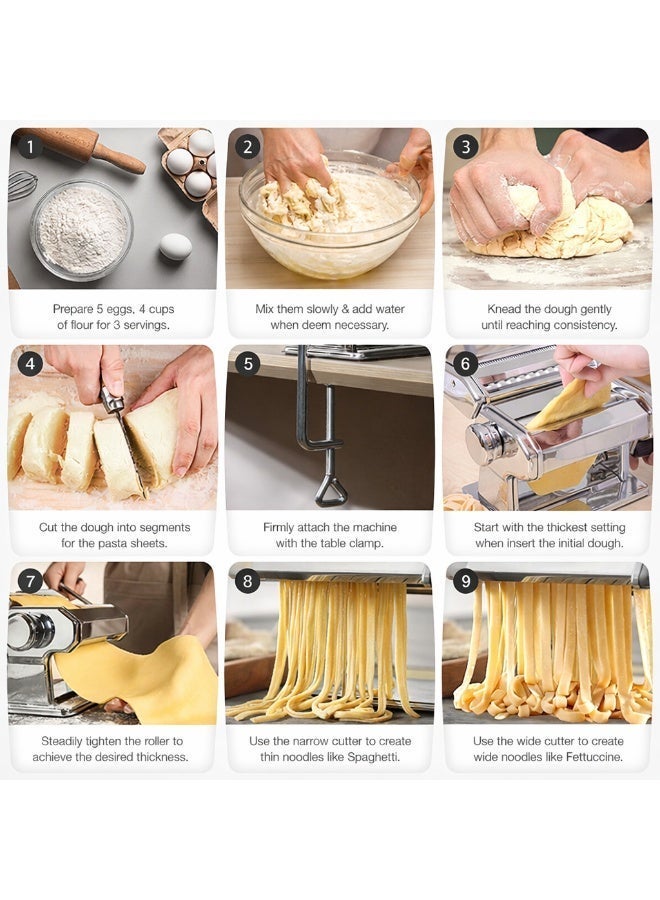 1
Prepare 5 eggs, 4 cups of flour for 3 servings.

2
Mix them slowly & add water when deem necessary.

3
Knead the dough gently until reaching consistency.

4
Cut the dough into segments for the pasta sheets.

5
Firmly attach the machine with the table clamp.

6
Start with the thickest setting when insert the initial dough.

7
Steadily tighten the roller to achieve the desired thickness.

8
Use the narrow cutter to create thin noodles like Spaghetti.

9
Use the wide cutter to create wide noodles like Fettuccine.