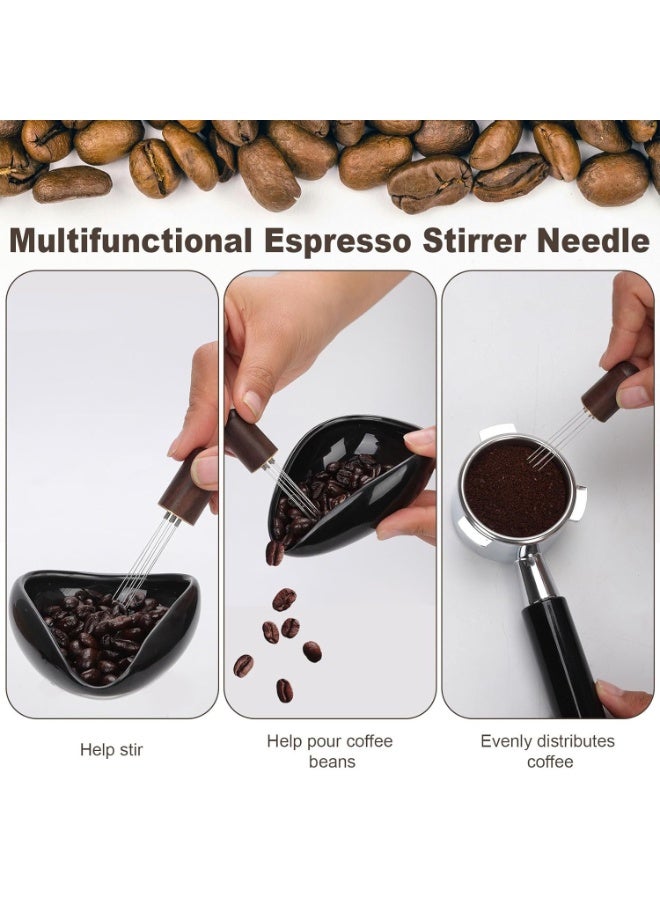 Multifunctional Espresso Stirrer Needle

Help stir

Help pour coffee beans

Evenly distributes coffee