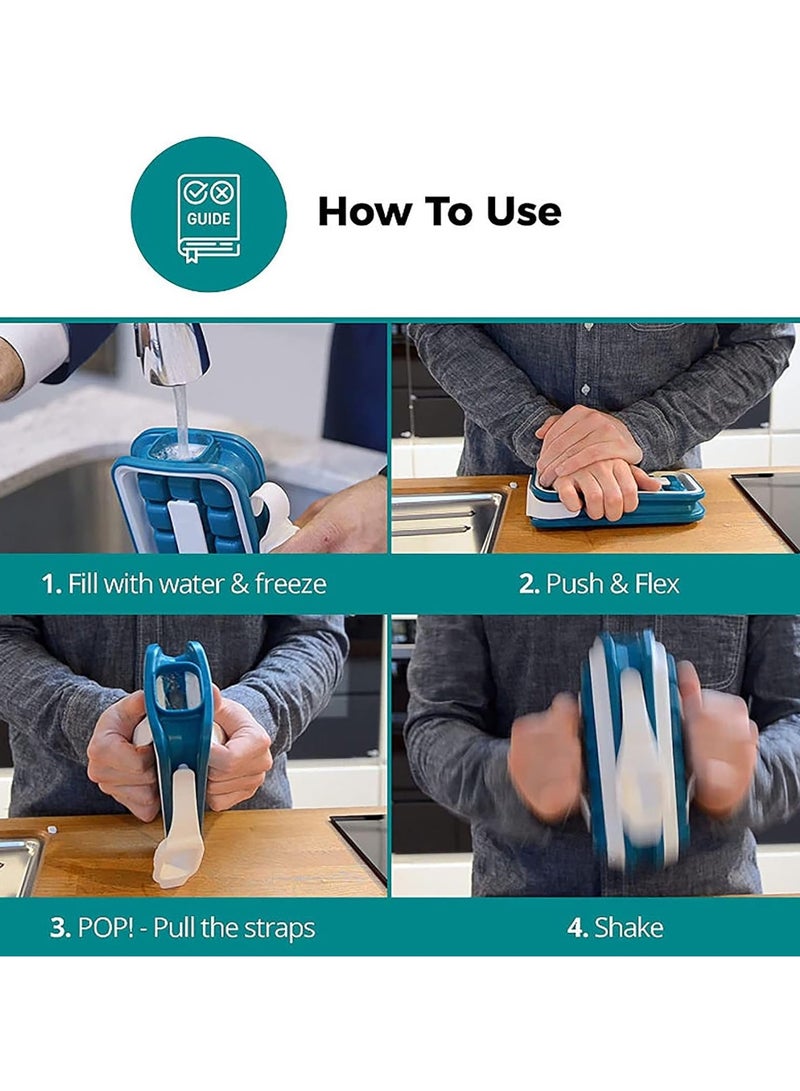 GUIDE

How To Use

1. Fill with water & freeze

2. Push & Flex

3. POP! - Pull the straps

4. Shake