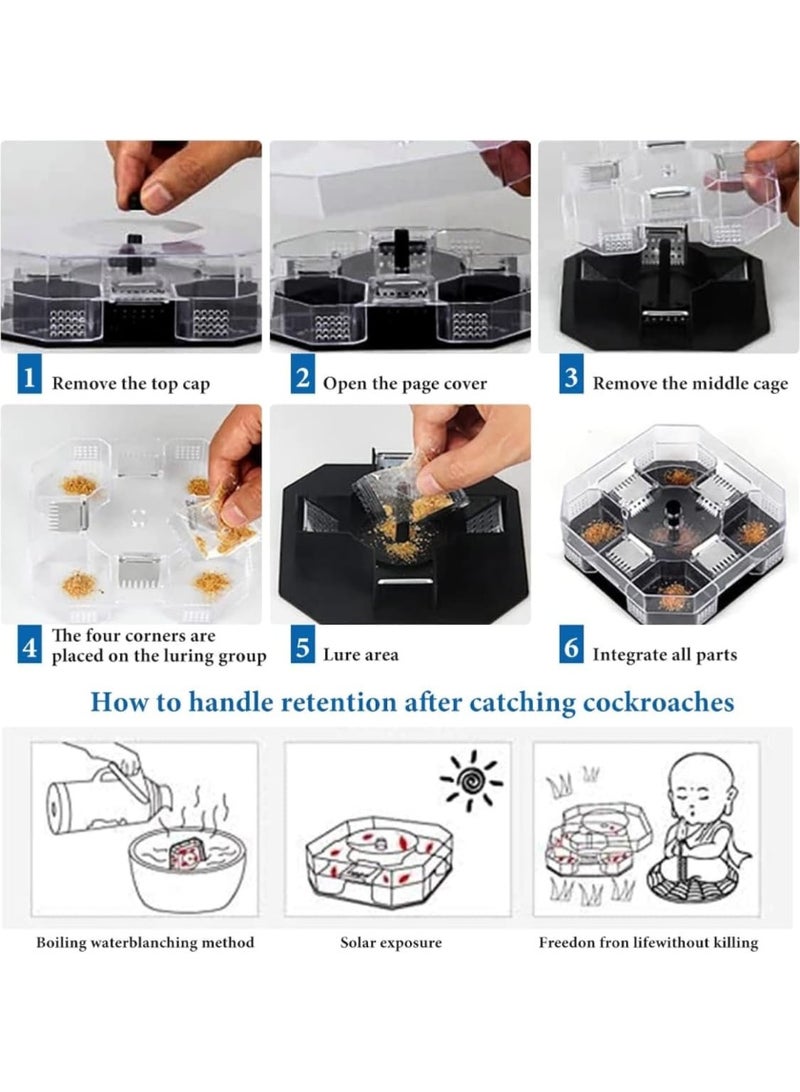 1 Remove the top cap

2 Open the page cover

3 Remove the middle cage

4 The four corners are placed on the luring group

5 Lure area

6 Integrate all parts

How to handle retention after catching cockroaches

Boiling waterblanching method

Solar exposure

Freedon fron lifewithout killing