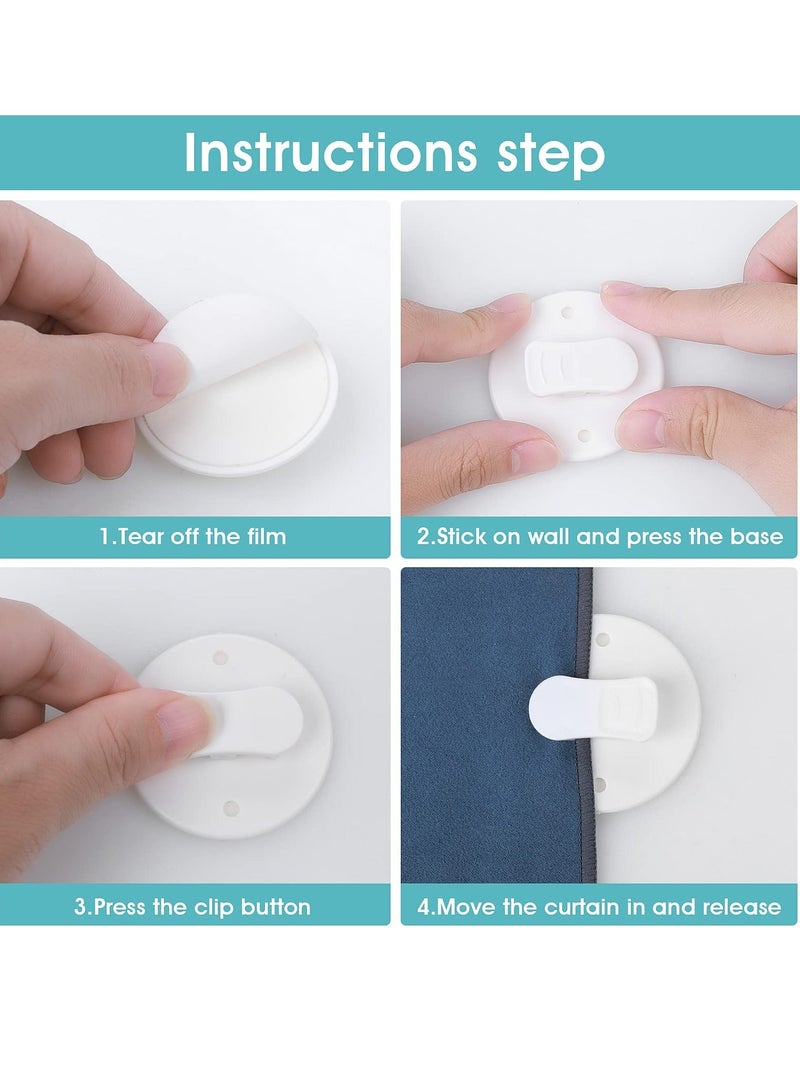 Instructions step

1.Tear off the film

2.Stick on wall and press the base

3.Press the clip button

4.Move the curtain in and release