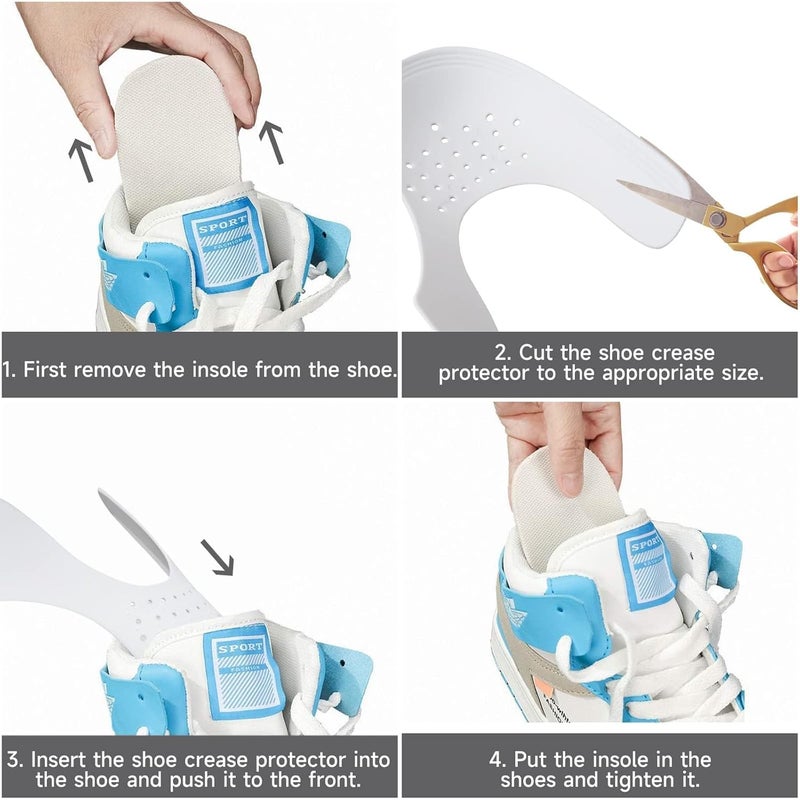 SPORT

1. First remove the insole from the shoe.

2. Cut the shoe crease protector to the appropriate size.

SPORT

SPORT

3. Insert the shoe crease protector into the shoe and push it to the front.

4. Put the insole in the shoes and tighten it.