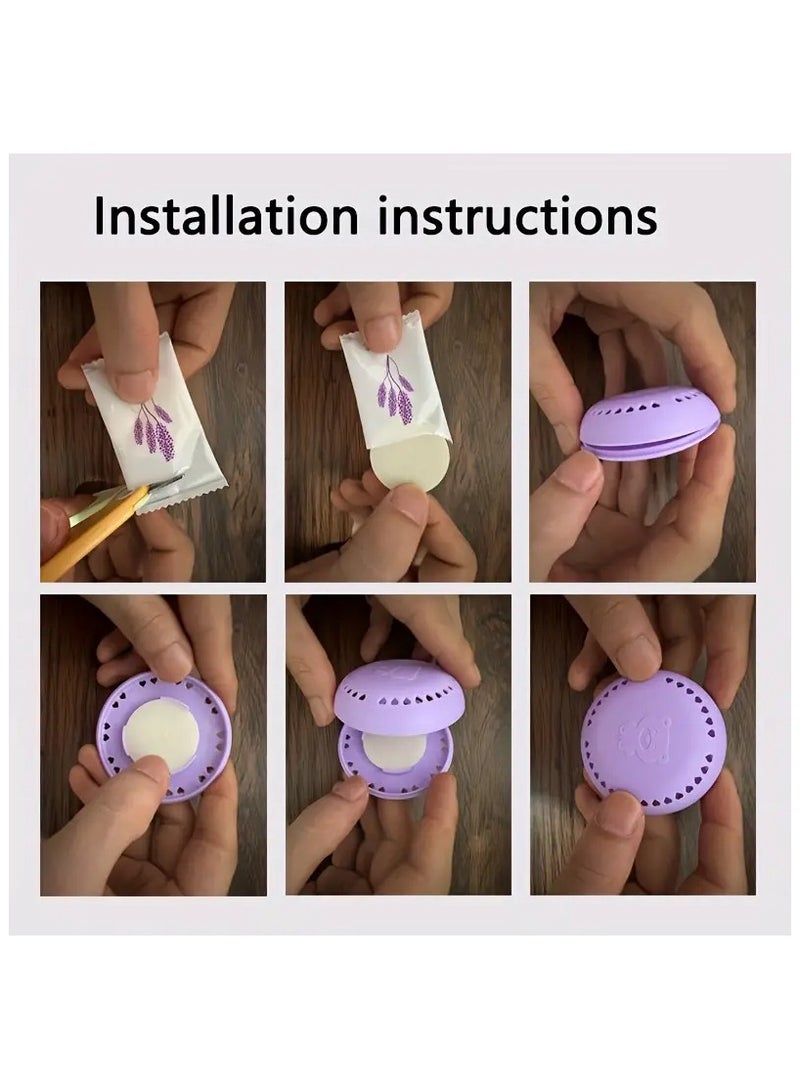 Installation instructions