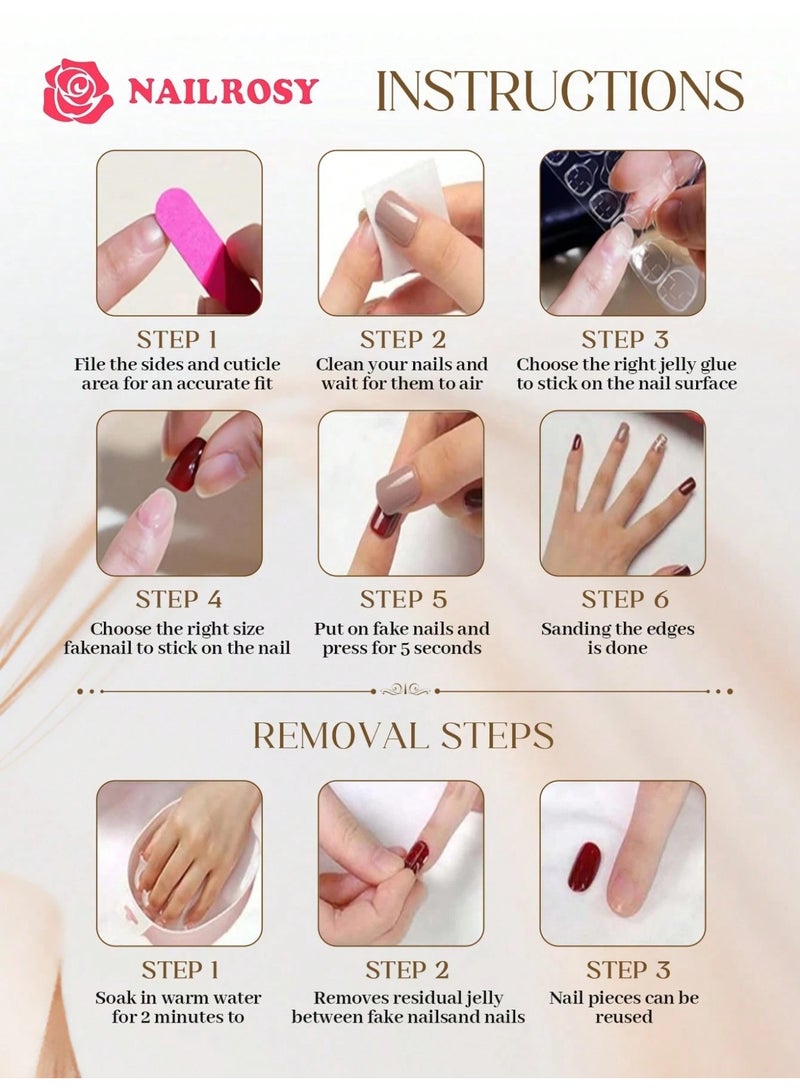 NAILROSY

INSTRUCTIONS

STEP 1
File the sides and cuticle area for an accurate fit

STEP 2
Clean your nails and wait for them to air

STEP 3
Choose the right jelly glue to stick on the nail surface

STEP 4
Choose the right size fakenail to stick on the nail

STEP 5
Put on fake nails and press for 5 seconds

STEP 6
Sanding the edges is done

REMOVAL STEPS

STEP 1
Soak in warm water for 2 minutes to

STEP 2
Removes residual jelly between fake nailsand nails

STEP 3
Nail pieces can be reused