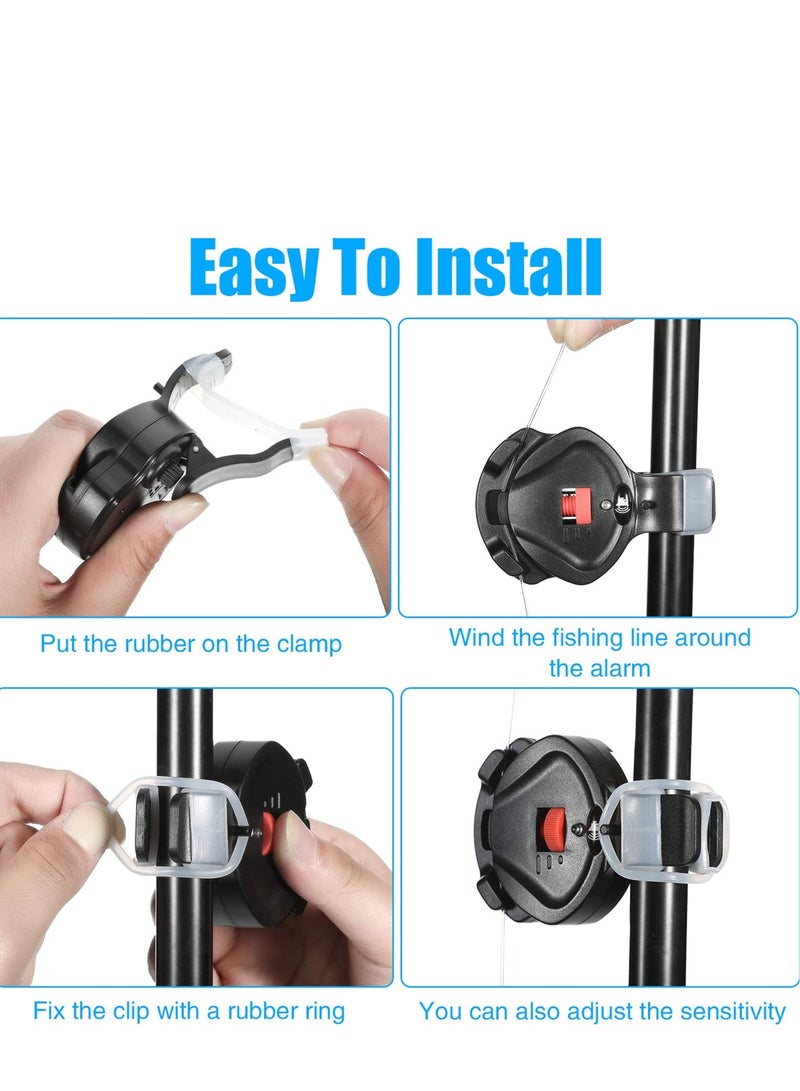 Easy To Install

Put the rubber on the clamp

Wind the fishing line around the alarm

Fix the clip with a rubber ring

You can also adjust the sensitivity