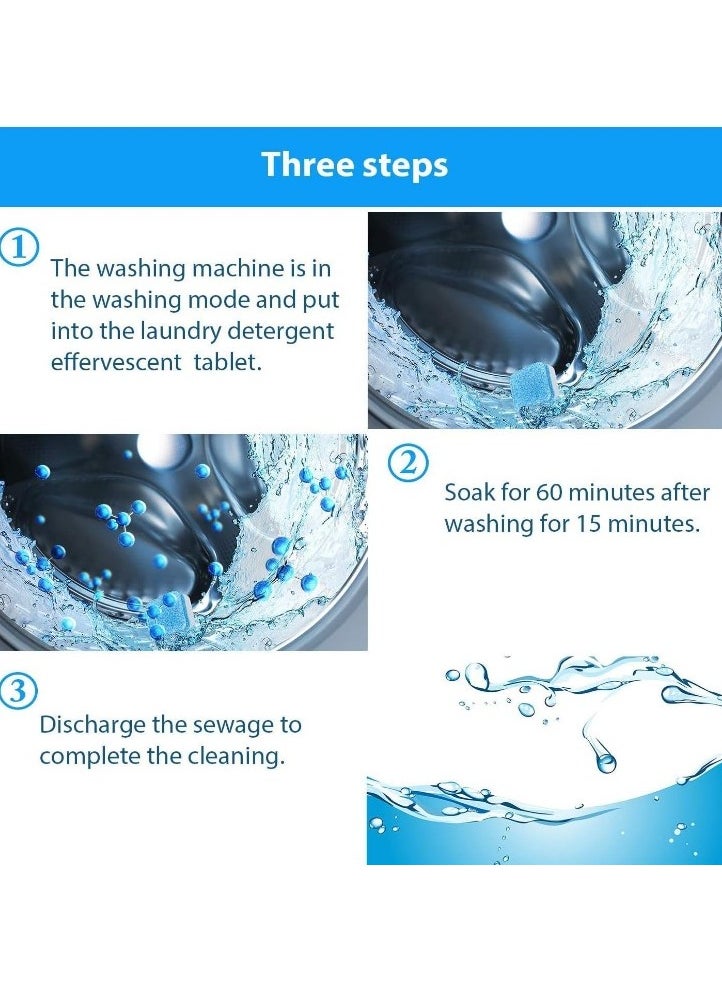 Three steps

①

The washing machine is in the washing mode and put into the laundry detergent effervescent tablet.

②

Soak for 60 minutes after washing for 15 minutes.

③

Discharge the sewage to complete the cleaning.