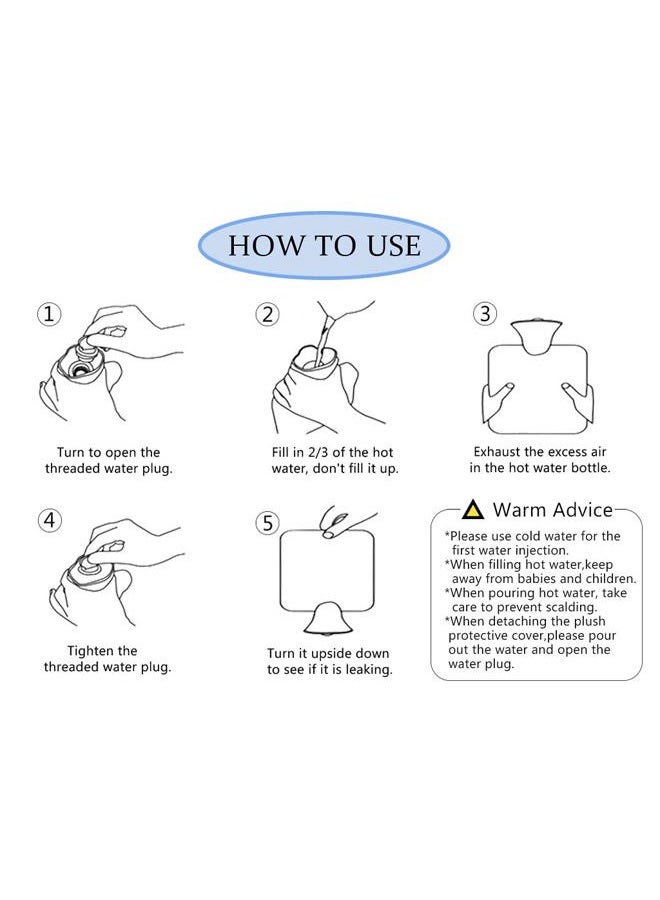 HOW TO USE

①
Turn to open the threaded water plug.

②
Fill in 2/3 of the hot water, don't fill it up.

③
Exhaust the excess air in the hot water bottle.

④
Tighten the threaded water plug.

⑤
Turn it upside down to see if it is leaking.

Warm Advice
*Please use cold water for the first water injection.
*When filling hot water,keep away from babies and children.
*When pouring hot water, take care to prevent scalding.
*When detaching the plush protective cover,please pour out the water and open the water plug.