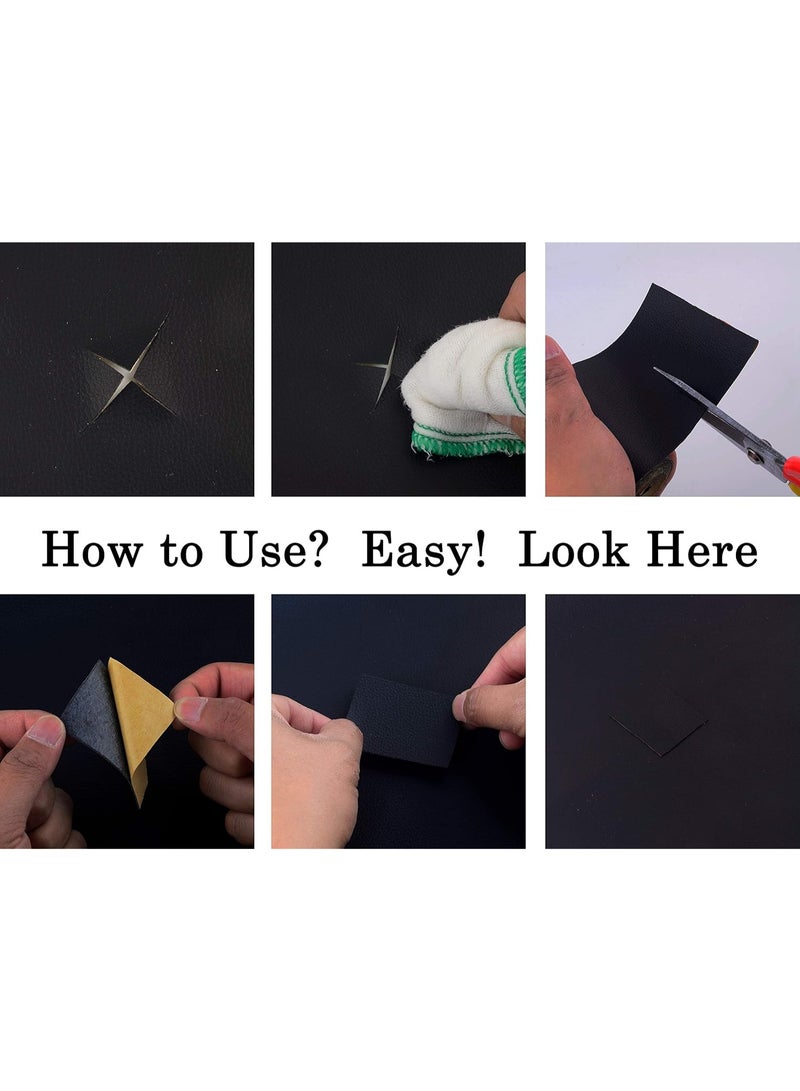 How to Use? Easy! Look Here