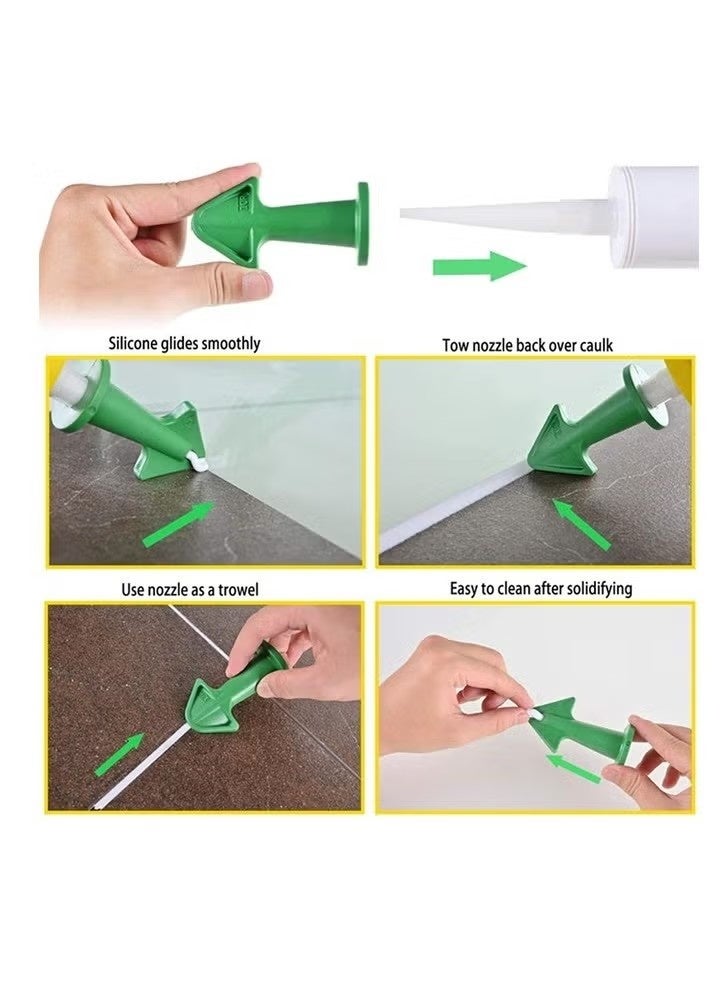 Silicone glides smoothly

Tow nozzle back over caulk

Use nozzle as a trowel

Easy to clean after solidifying