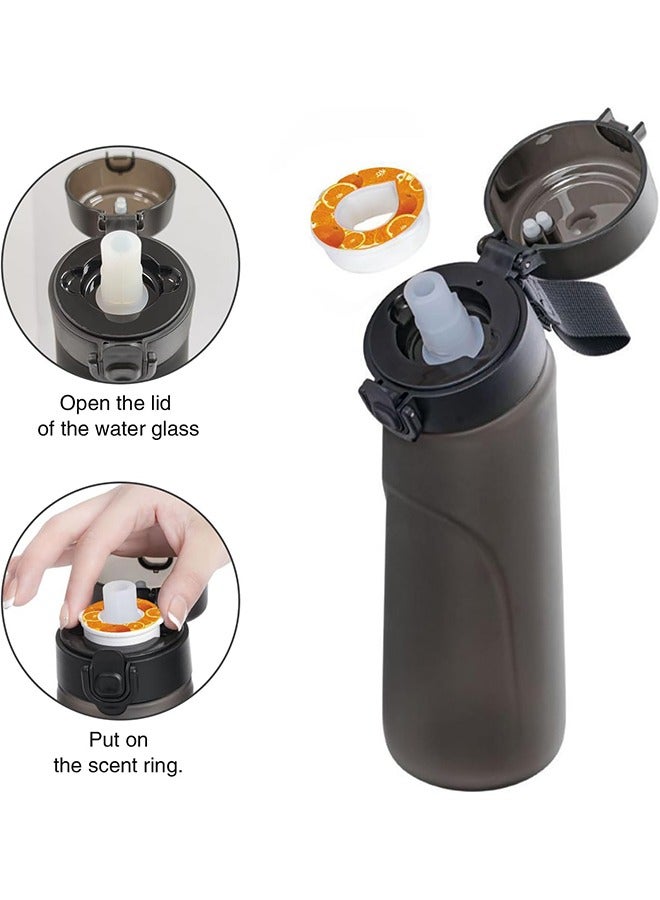 Open the lid
of the water glass

Put on
the scent ring.