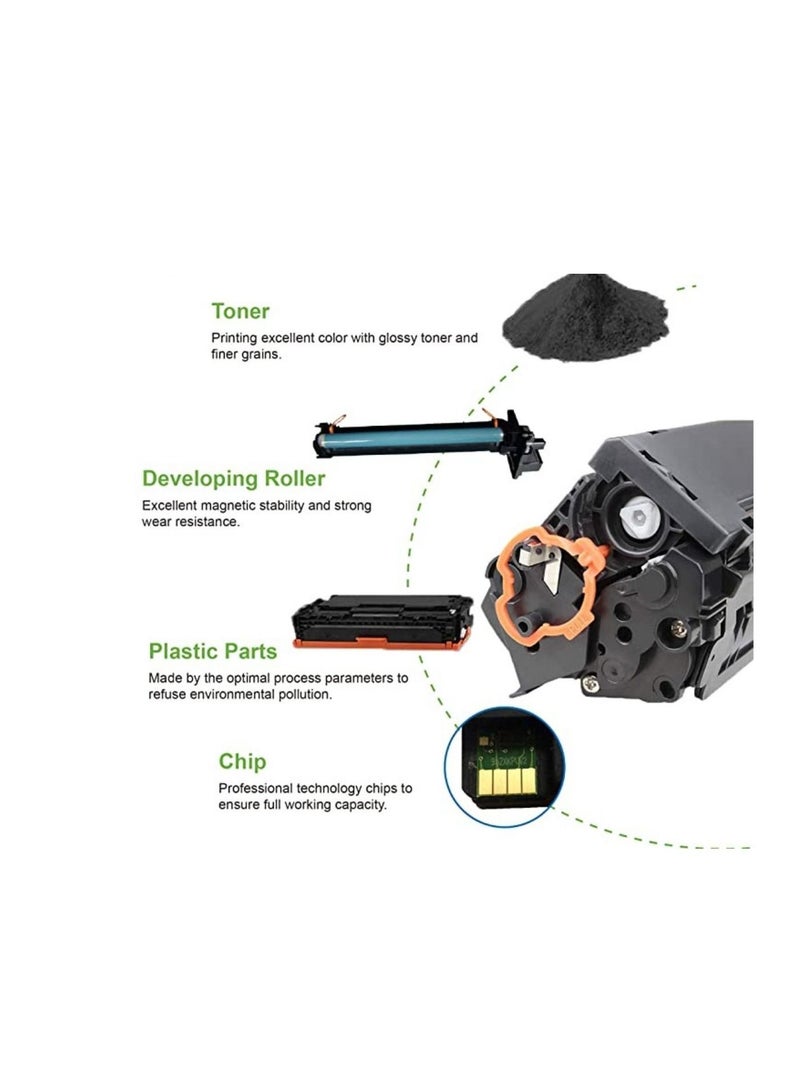 Toner
Printing excellent color with glossy toner and finer grains.

Developing Roller
Excellent magnetic stability and strong wear resistance.

Plastic Parts
Made by the optimal process parameters to refuse environmental pollution.

Chip
Professional technology chips to ensure full working capacity.