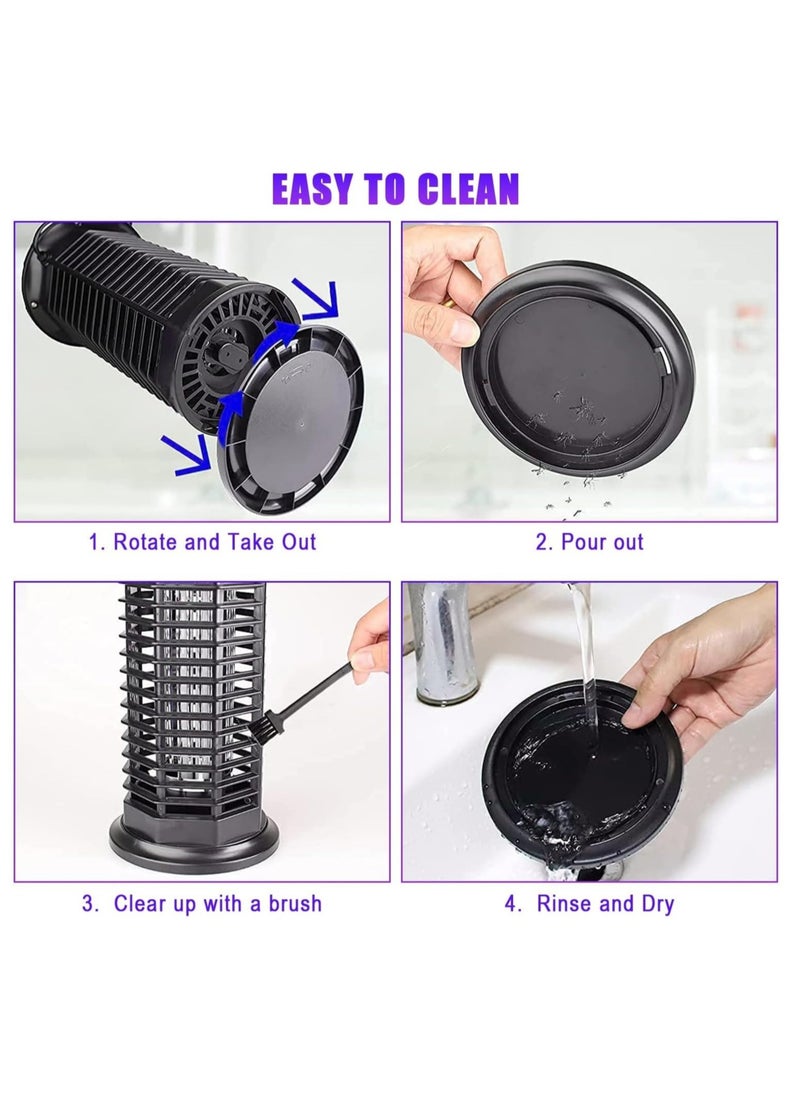 EASY TO CLEAN

1. Rotate and Take Out

2. Pour out

3. Clear up with a brush

4. Rinse and Dry