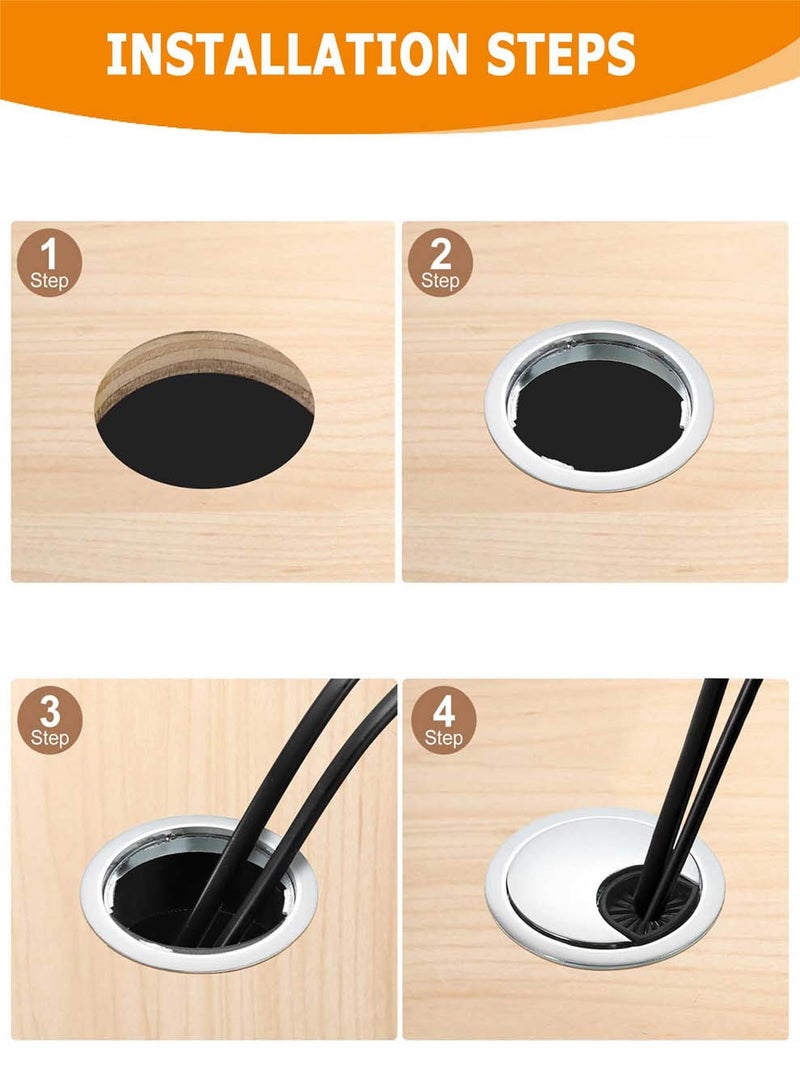 INSTALLATION STEPS

1
Step

2
Step

3
Step

4
Step