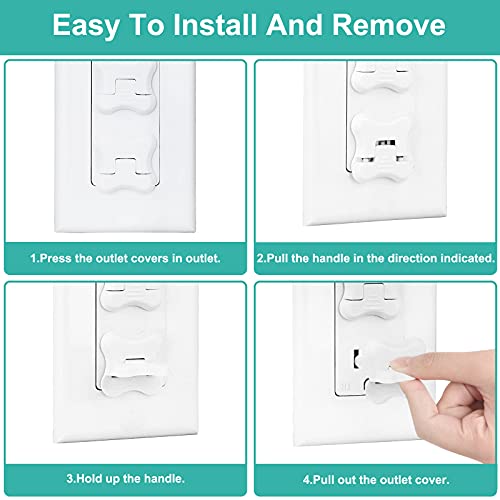 Easy To Install And Remove

1.Press the outlet covers in outlet.

2.Pull the handle in the direction indicated.

3.Hold up the handle.

4.Pull out the outlet cover.